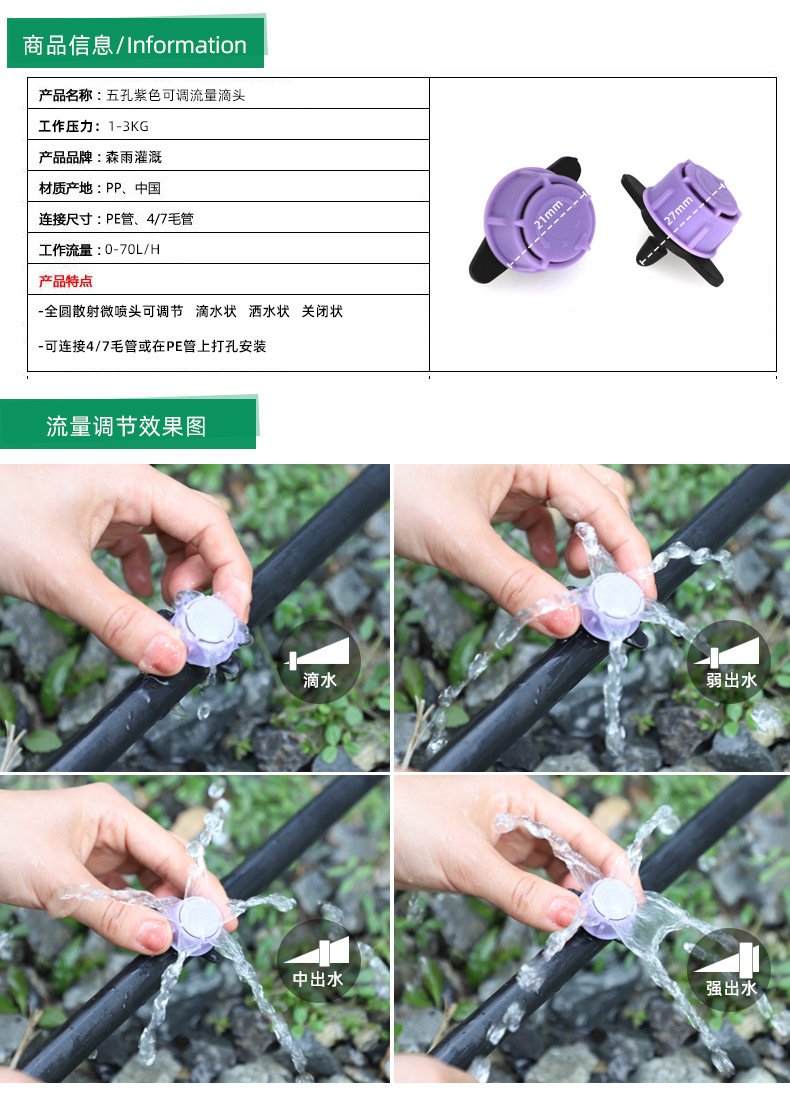 商品信息/Information

产品名称：五孔紫色可调流量滴头
工作压力：1-3KG
产品品牌：森雨灌溉
材质产地：PP、中国
连接尺寸：PE管、4/7毛管
工作流量：0-70L/H
产品特点
-全圆散射微喷头可调节　滴水状　洒水状　关闭状
-可连接4/7毛管或在PE管上打孔安装

21mm
27mm

流量调节效果图

滴水
弱出水
中出水
强出水