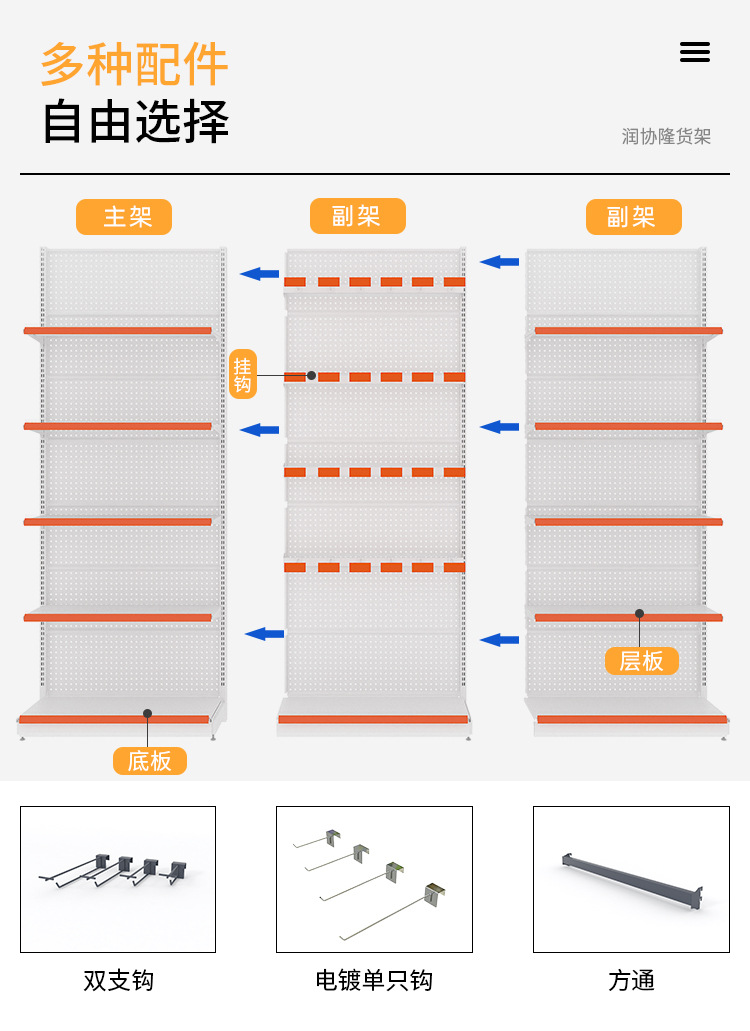 多种配件
自由选择

润协隆货架

主架

副架

副架

挂钩

层板

底板

双支钩

电镀单只钩

方通