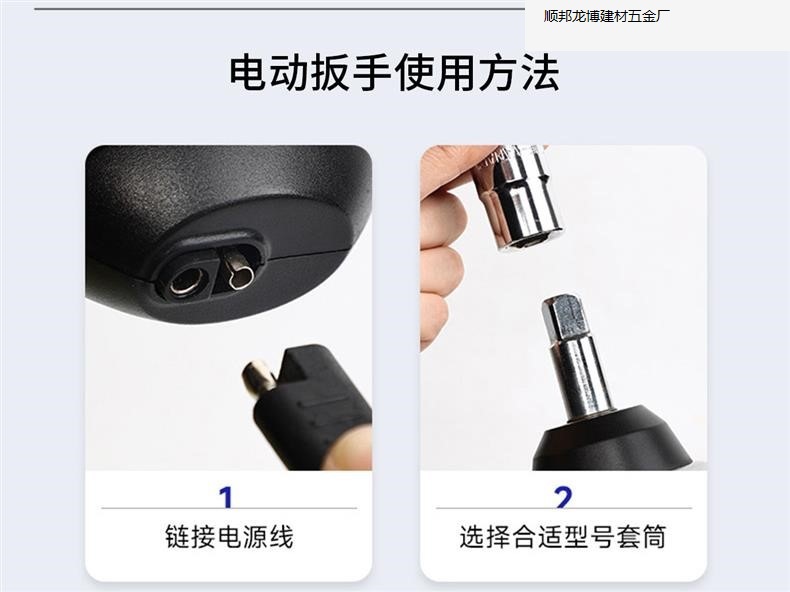 顺邦龙博建材五金厂

电动扳手使用方法

1
链接电源线

2
选择合适型号套筒