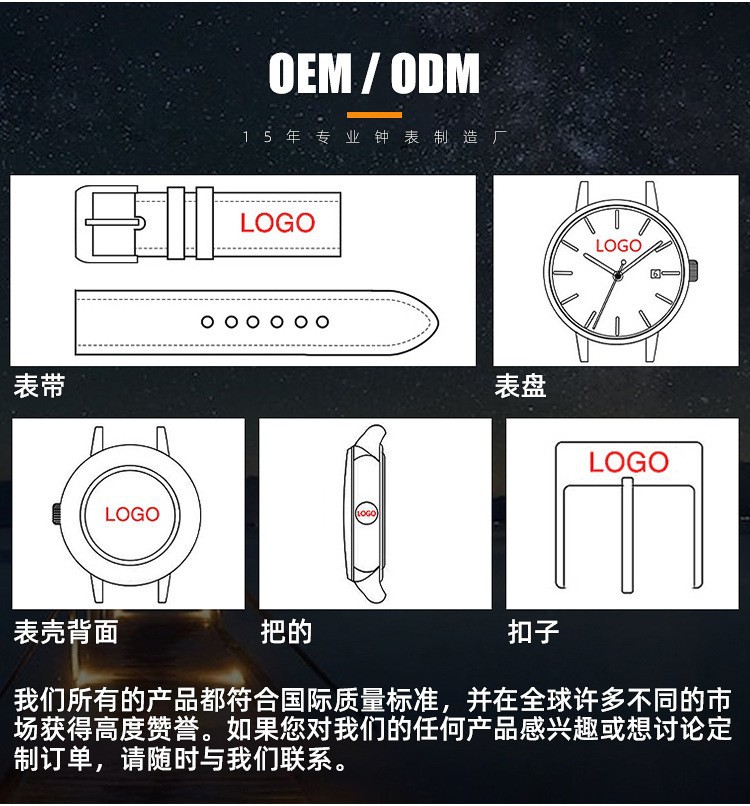 OEM / ODM

15年专业钟表制造厂

LOGO

表带

LOGO

表盘

LOGO

表壳背面

LOGO

把的

LOGO

扣子

我们所有的产品都符合国际质量标准，并在全球许多不同的市场获得高度赞誉。如果您对我们的任何产品感兴趣或想讨论定制订单，请随时与我们联系。