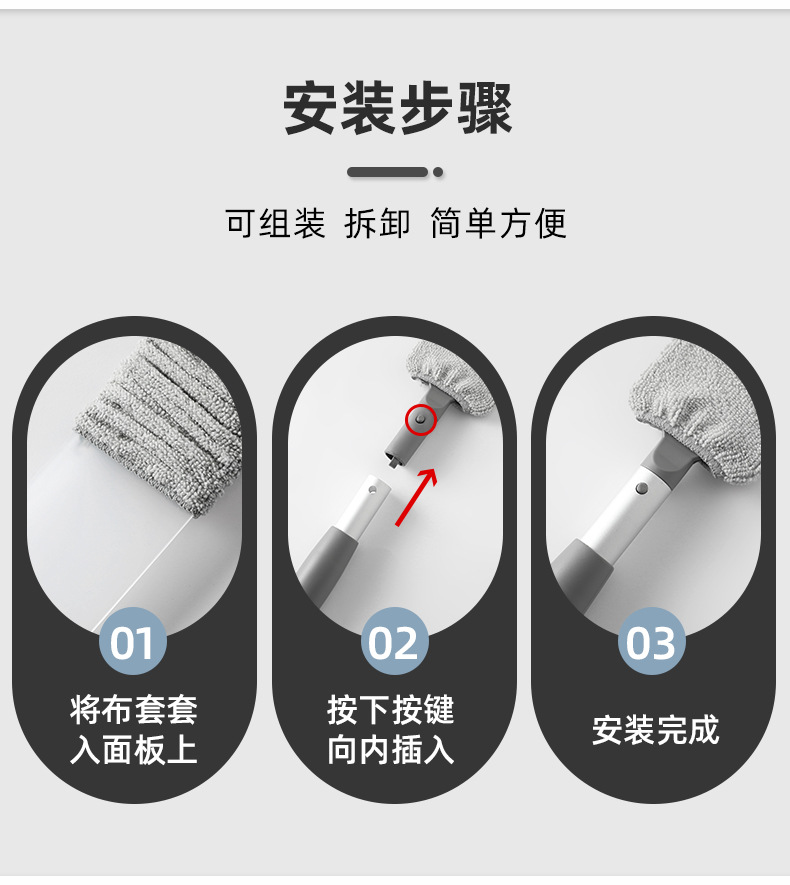 安装步骤

可组装 拆卸 简单方便

01
将布套套入面板上

02
按下按键向内插入

03
安装完成