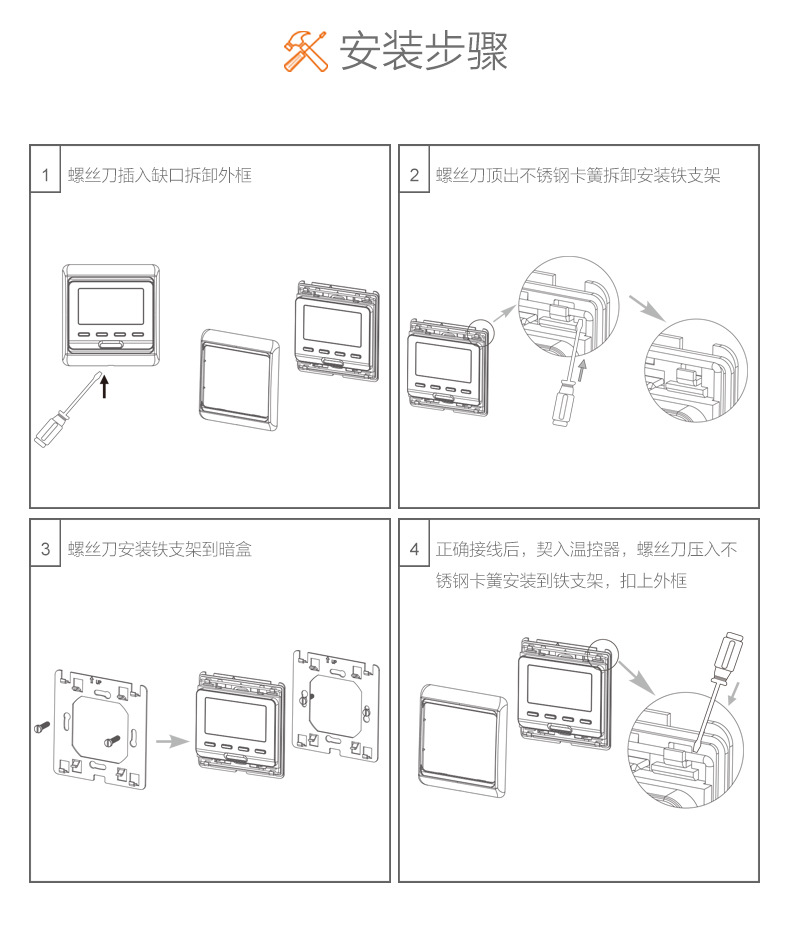 安装步骤

1 螺丝刀插入缺口拆卸外框

2 螺丝刀顶出不锈钢卡簧拆卸安装铁支架

3 螺丝刀安装铁支架到暗盒

4 正确接线后，契入温控器，螺丝刀压入不锈钢卡簧安装到铁支架，扣上外框