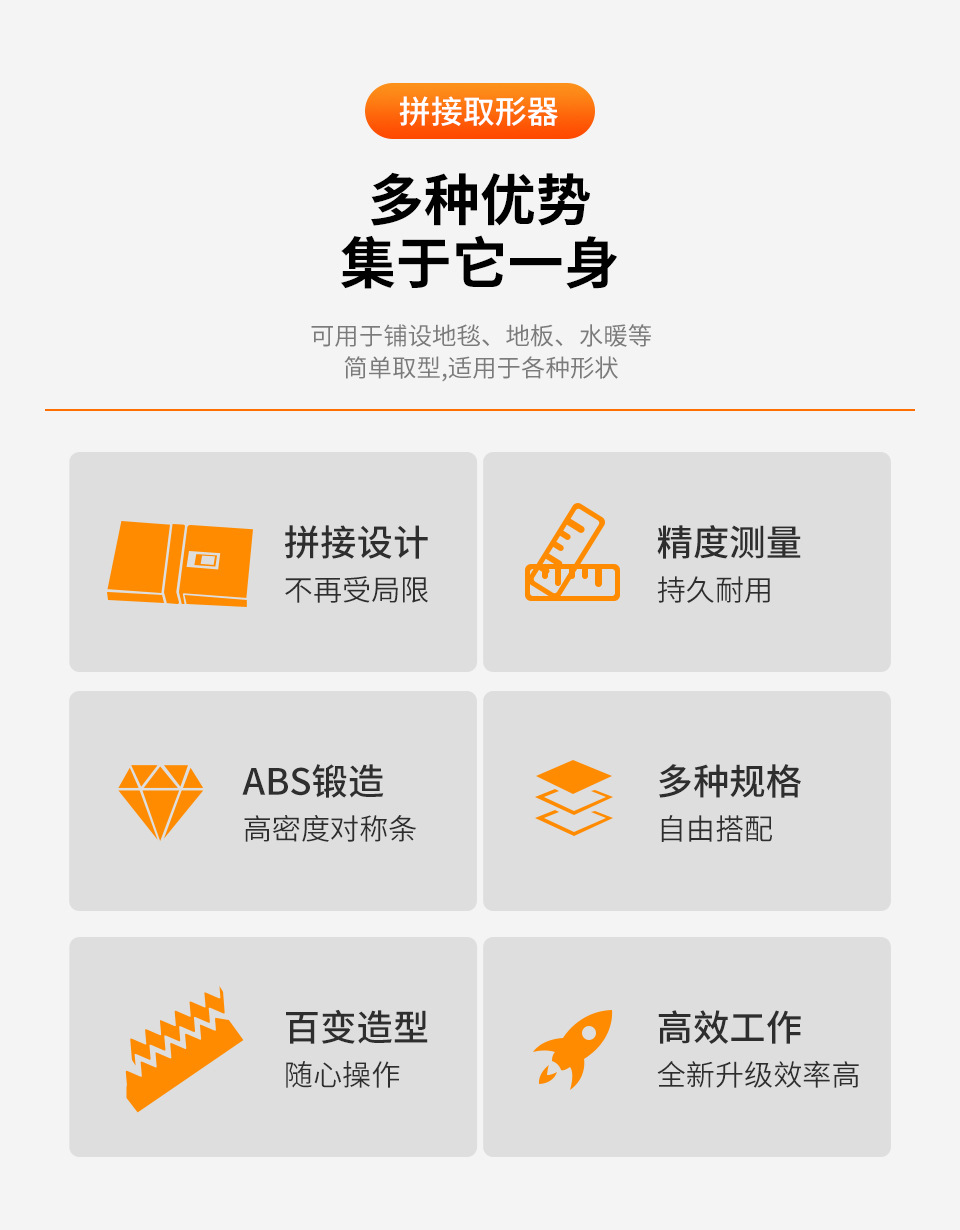 拼接取形器

多种优势
集于它一身

可用于铺设地毯、地板、水暖等
简单取型,适用于各种形状

拼接设计
不再受局限

精度测量
持久耐用

ABS锻造
高密度对称条

多种规格
自由搭配

百变造型
随心操作

高效工作
全新升级效率高