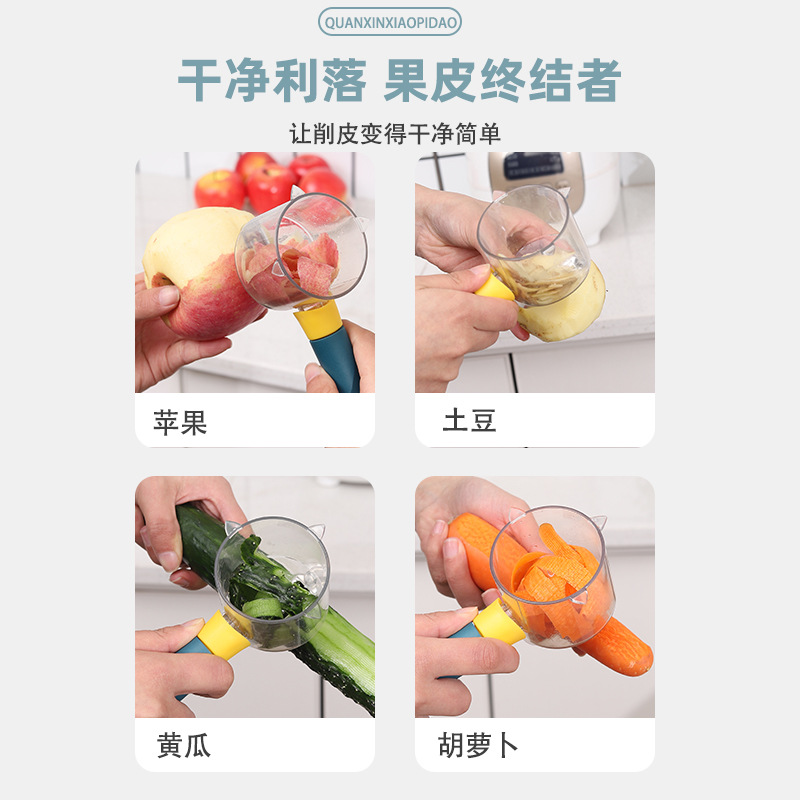 QUANXINXIAOPIDAO

干净利落 果皮终结者

让削皮变得干净简单

苹果

土豆

黄瓜

胡萝卜