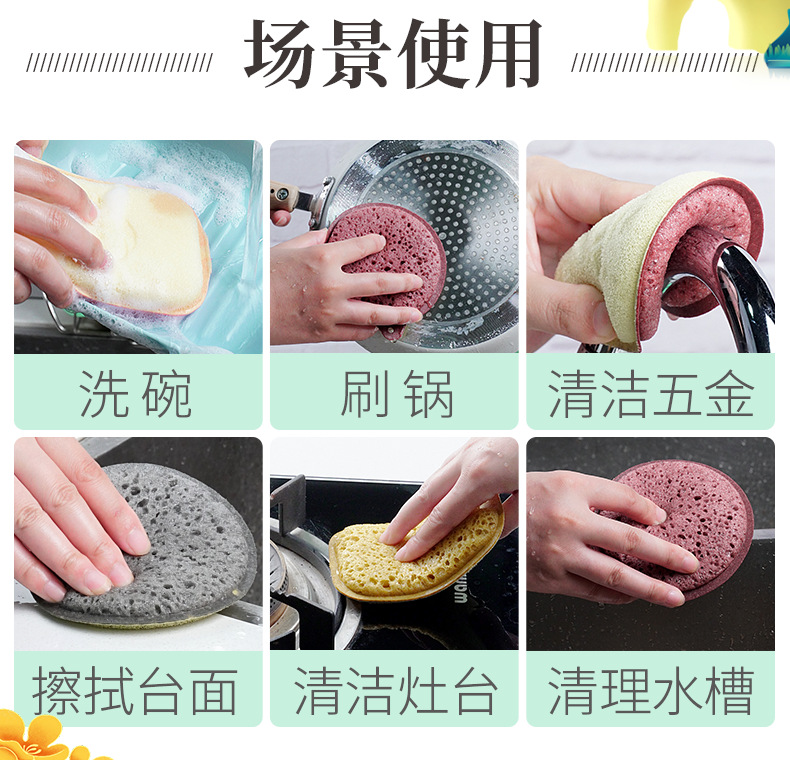 场景使用

洗碗

刷锅

清洁五金

擦拭台面

清洁灶台

清理水槽