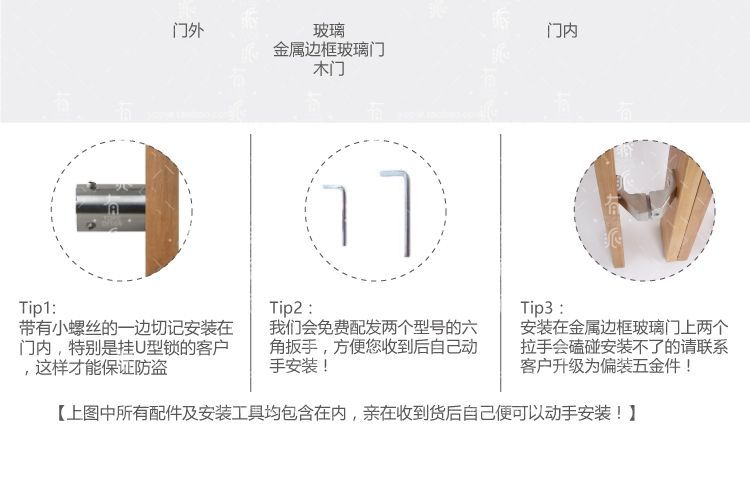 门外

玻璃
金属边框玻璃门
木门

门内

Tip1:
带有小螺丝的一边切记安装在门内，特别是挂U型锁的客户，这样才能保证防盗

Tip2：
我们会免费配发两个型号的六角扳手，方便您收到后自己动手安装！

Tip3：
安装在金属边框玻璃门上两个拉手会磕碰安装不了的请联系客户升级为偏装五金件！

【上图中所有配件及安装工具均包含在内，亲在收到货后自己便可以动手安装！】