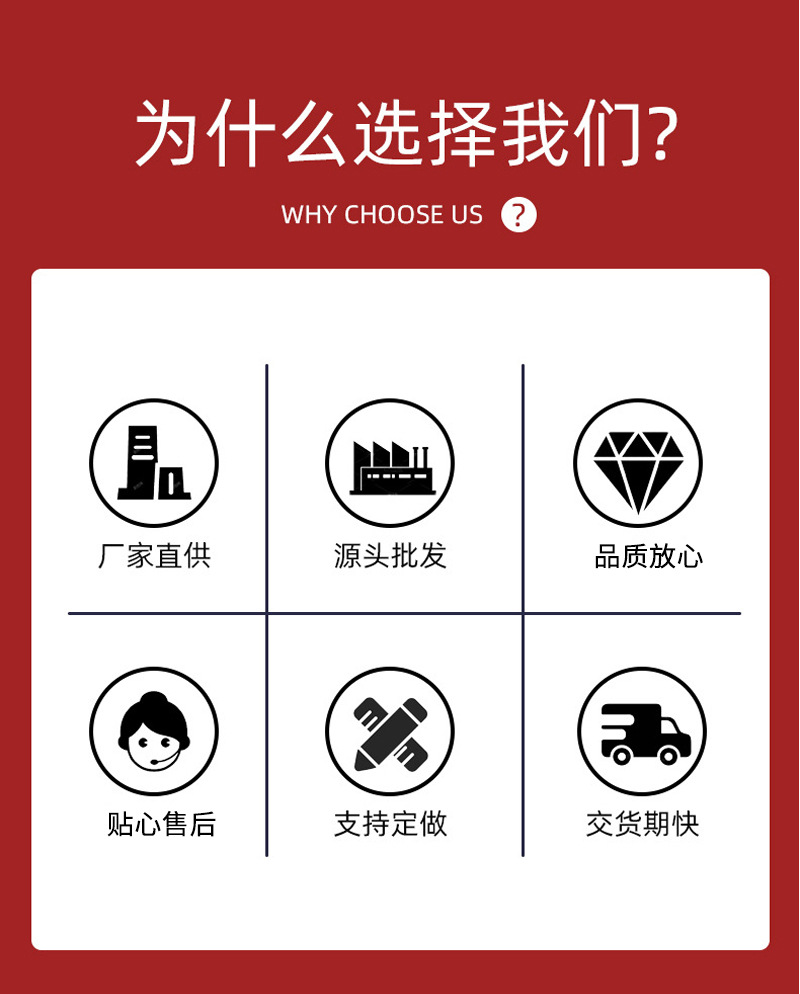 为什么选择我们?

WHY CHOOSE US ?

厂家直供

源头批发

品质放心

贴心售后

支持定做

交货期快