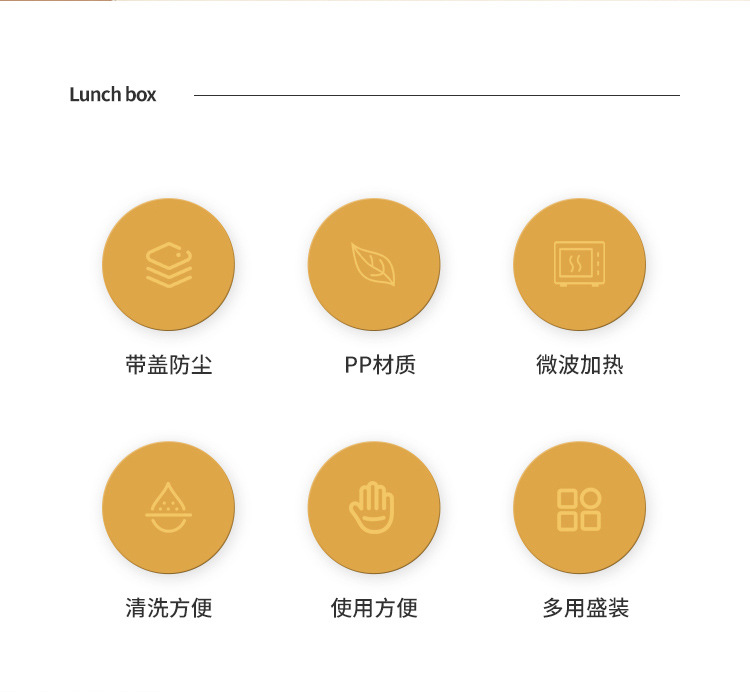 Lunch box

带盖防尘

PP材质

微波加热

清洗方便

使用方便

多用盛装