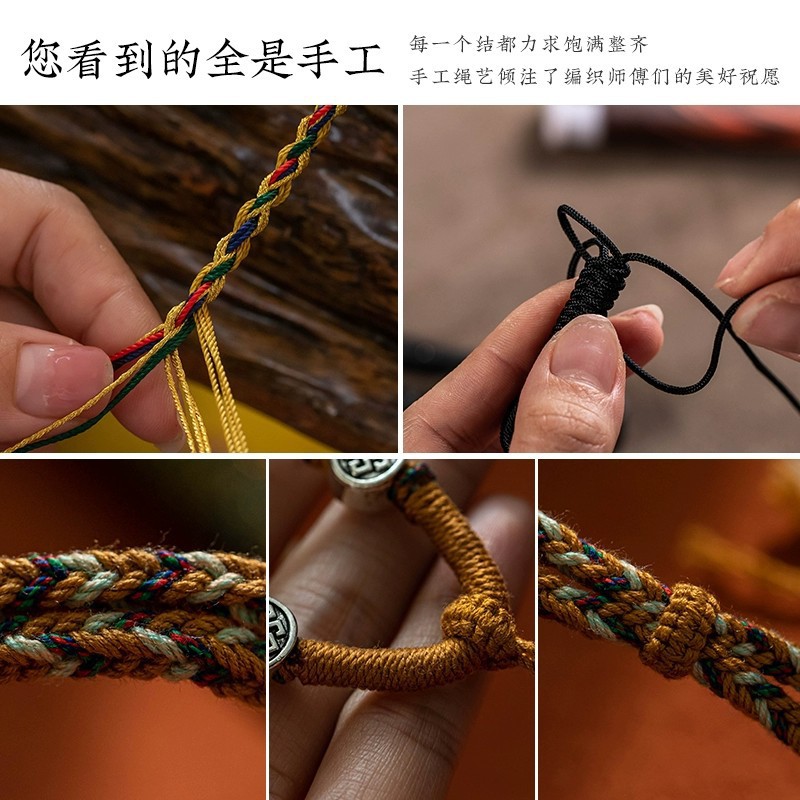 您看到的全是手工

每一个结都力求饱满整齐
手工绳艺倾注了编织师傅们的美好祝愿