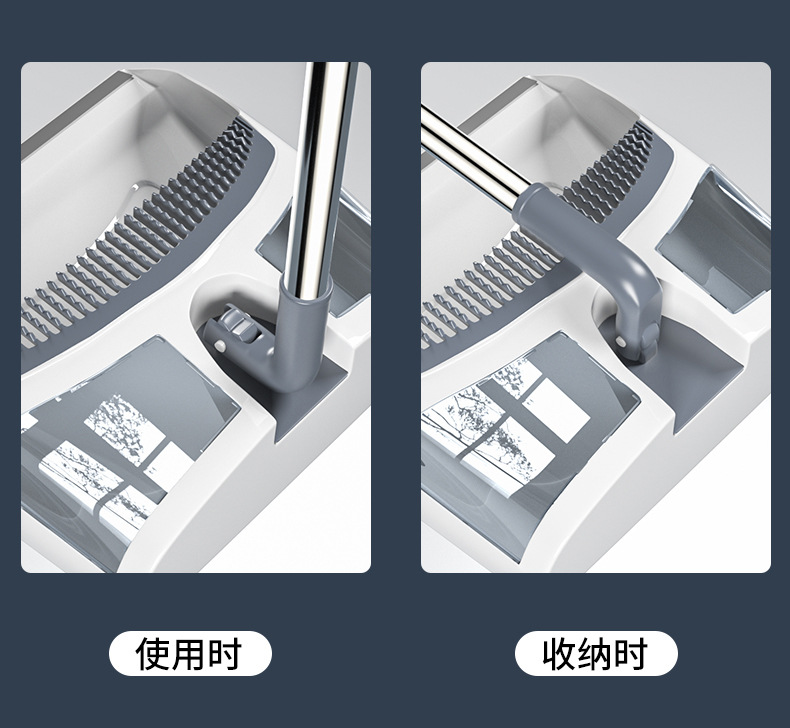 使用时

收纳时