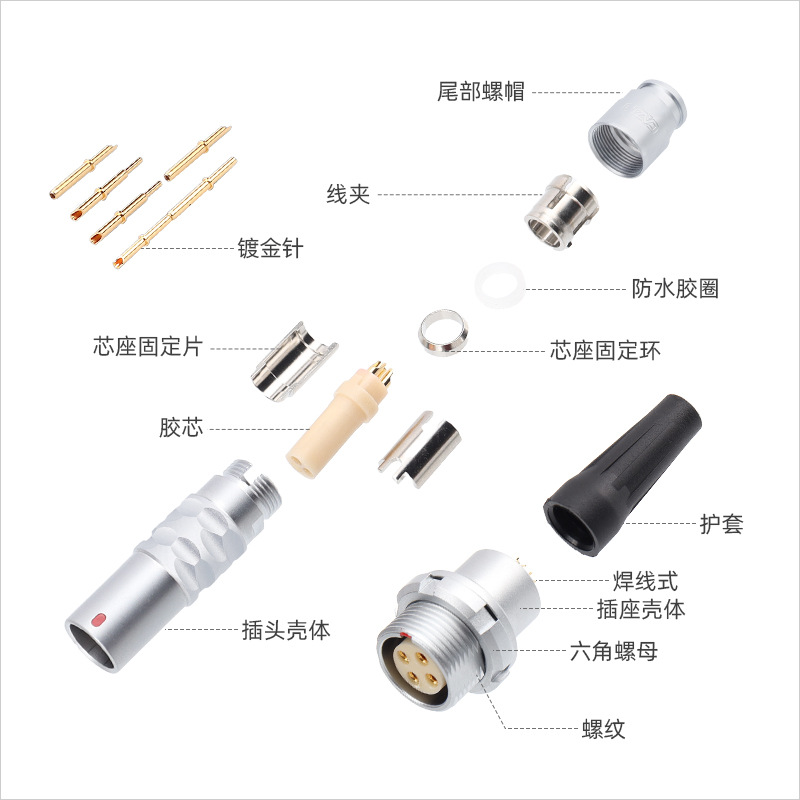 尾部螺帽

线夹

镀金针

防水胶圈

芯座固定片

芯座固定环

胶芯

护套

焊线式

插座壳体

插头壳体

六角螺母

螺纹