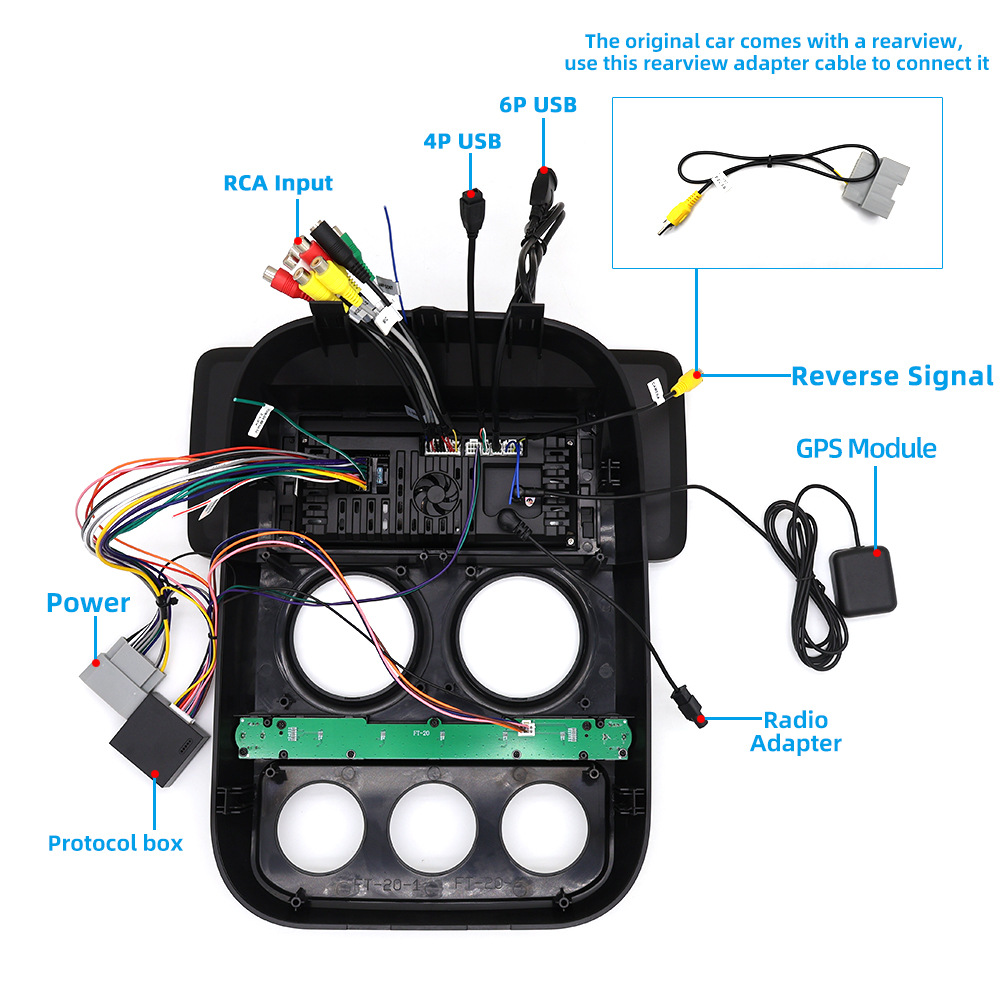 The original car comes with a rearview, use this rearview adapter cable to connect it

6P USB

4P USB

RCA Input

Reverse Signal

GPS Module

Power

Radio Adapter

Protocol box

FT-20

FT-20-1 FT-20-2