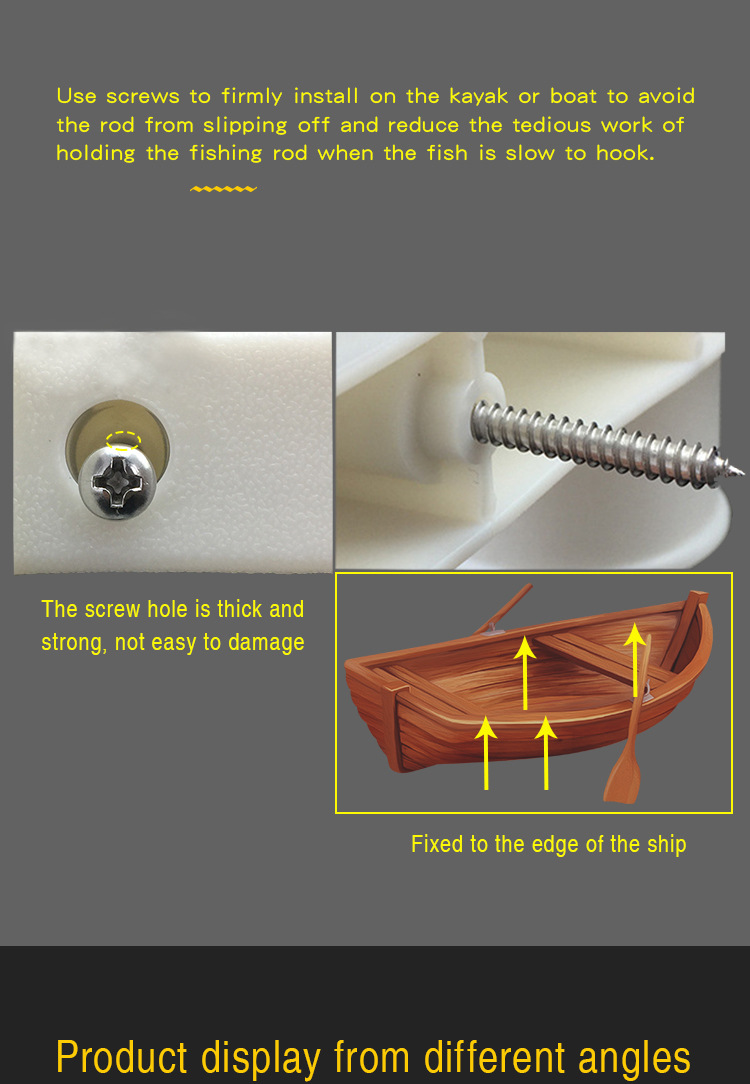 Use screws to firmly install on the kayak or boat to avoid the rod from slipping off and reduce the tedious work of holding the fishing rod when the fish is slow to hook.

The screw hole is thick and strong, not easy to damage

Fixed to the edge of the ship

Product display from different angles