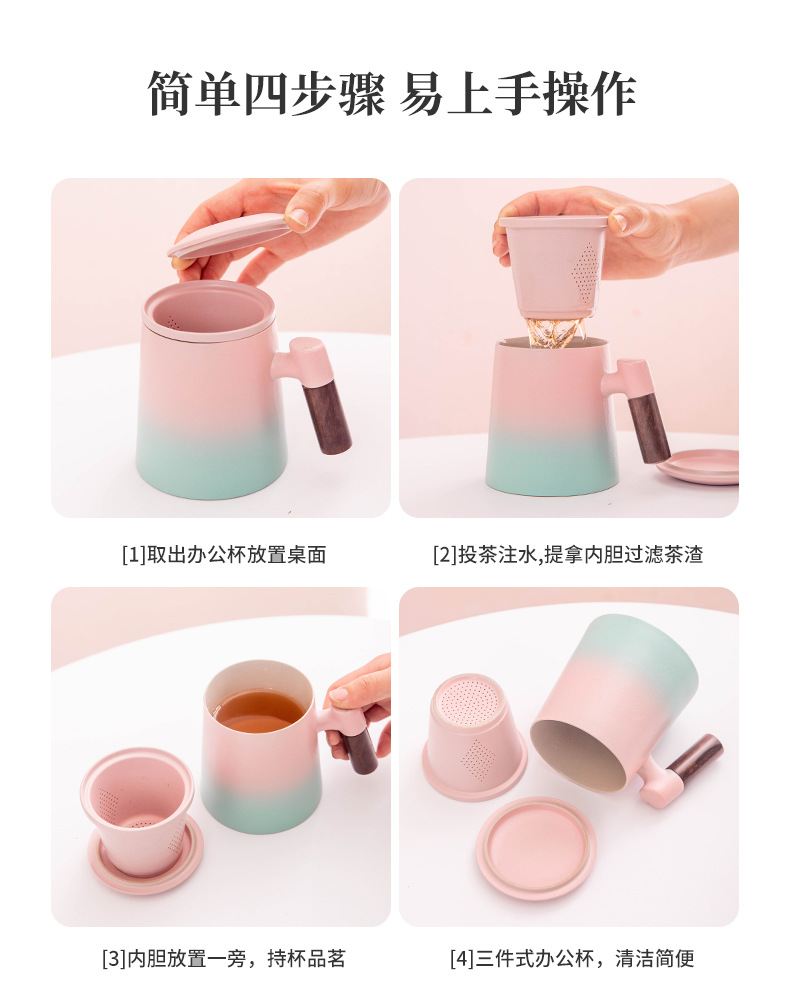 简单四步骤 易上手操作

[1]取出办公杯放置桌面

[2]投茶注水,提拿内胆过滤茶渣

[3]内胆放置一旁，持杯品茗

[4]三件式办公杯，清洁简便