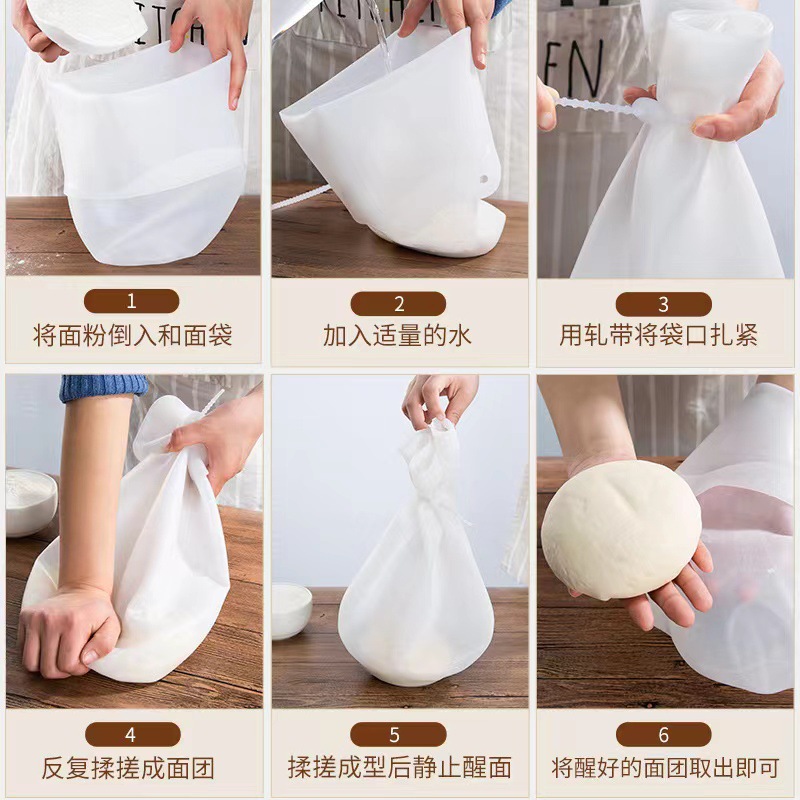 1
将面粉倒入和面袋

2
加入适量的水

3
用轧带将袋口扎紧

4
反复揉搓成面团

5
揉搓成型后静止醒面

6
将醒好的面团取出即可