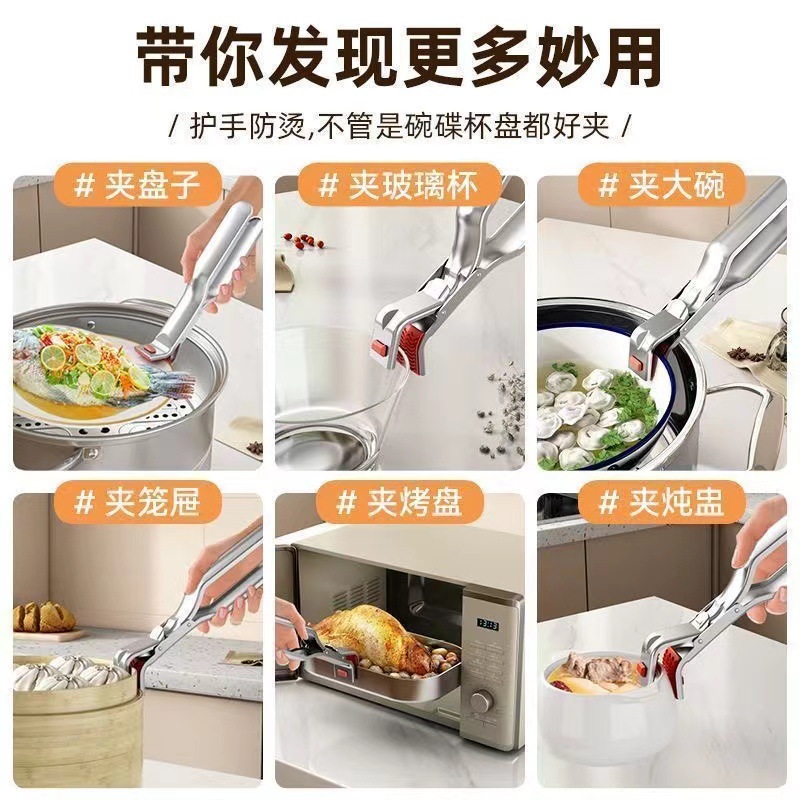 带你发现更多妙用

/ 护手防烫,不管是碗碟杯盘都好夹 /

# 夹盘子

# 夹玻璃杯

# 夹大碗

# 夹笼屉

# 夹烤盘

# 夹炖盅