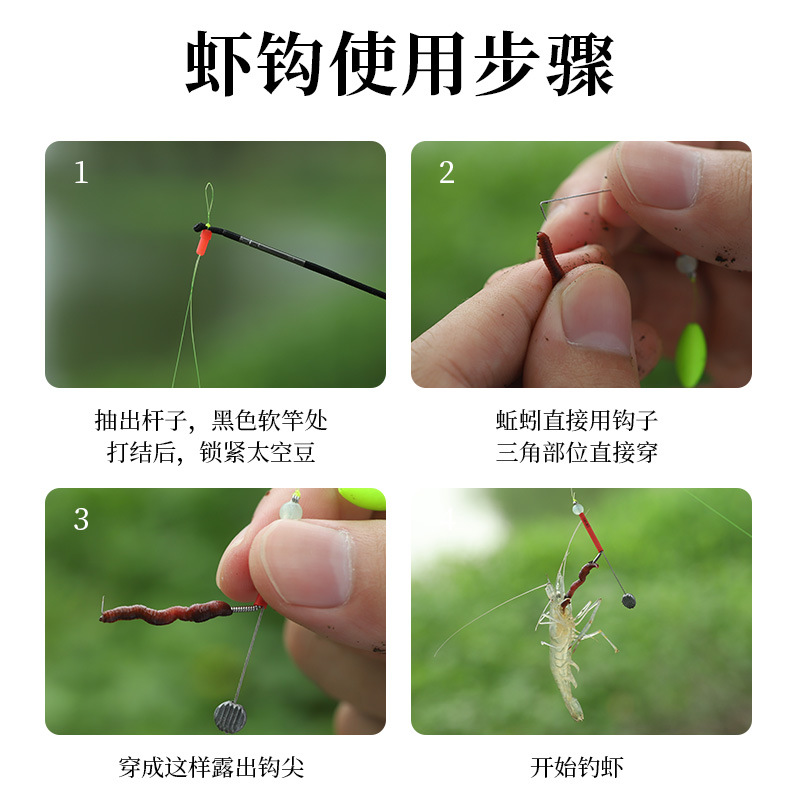 虾钩使用步骤

1

抽出杆子，黑色软竿处
打结后，锁紧太空豆

2

蚯蚓直接用钩子
三角部位直接穿

3

穿成这样露出钩尖

开始钓虾