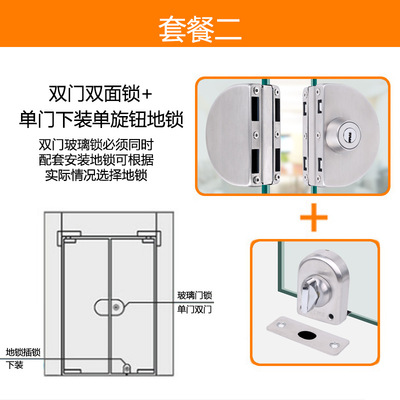 套餐二

双门双面锁+
单门下装单旋钮地锁

双门玻璃锁必须同时
配套安装地锁可根据
实际情况选择地锁

+

玻璃门锁
单门双门

地锁插锁
下装