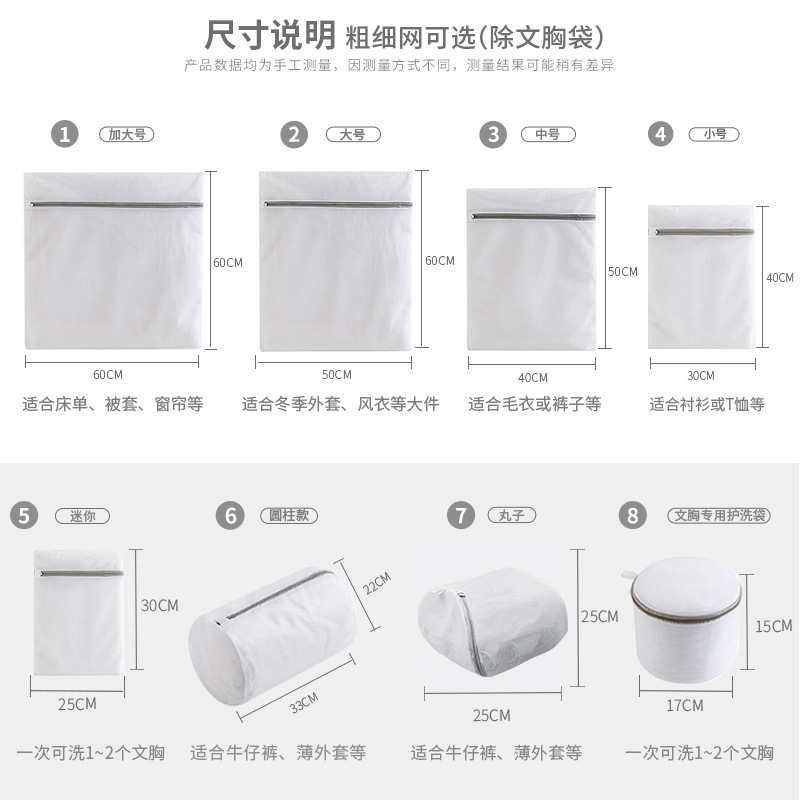 尺寸说明 粗细网可选(除文胸袋)

产品数据均为手工测量，因测量方式不同，测量结果可能稍有差异

1 加大号

60CM

60CM

适合床单、被套、窗帘等

2 大号

60CM

50CM

适合冬季外套、风衣等大件

3 中号

50CM

40CM

适合毛衣或裤子等

4 小号

40CM

30CM

适合衬衫或T恤等

5 迷你

30CM

25CM

一次可洗1~2个文胸

6 圆柱款

22CM

33CM

适合牛仔裤、薄外套等

7 丸子

25CM

25CM

适合牛仔裤、薄外套等

8 文胸专用护洗袋

15CM

17CM

一次可洗1~2个文胸