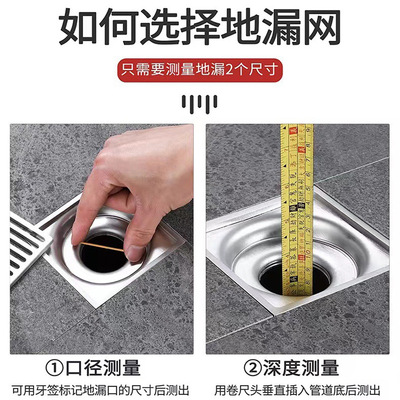 如何选择地漏网

只需要测量地漏2个尺寸

①口径测量
可用牙签标记地漏口的尺寸后测出

②深度测量
用卷尺头垂直插入管道底后测出