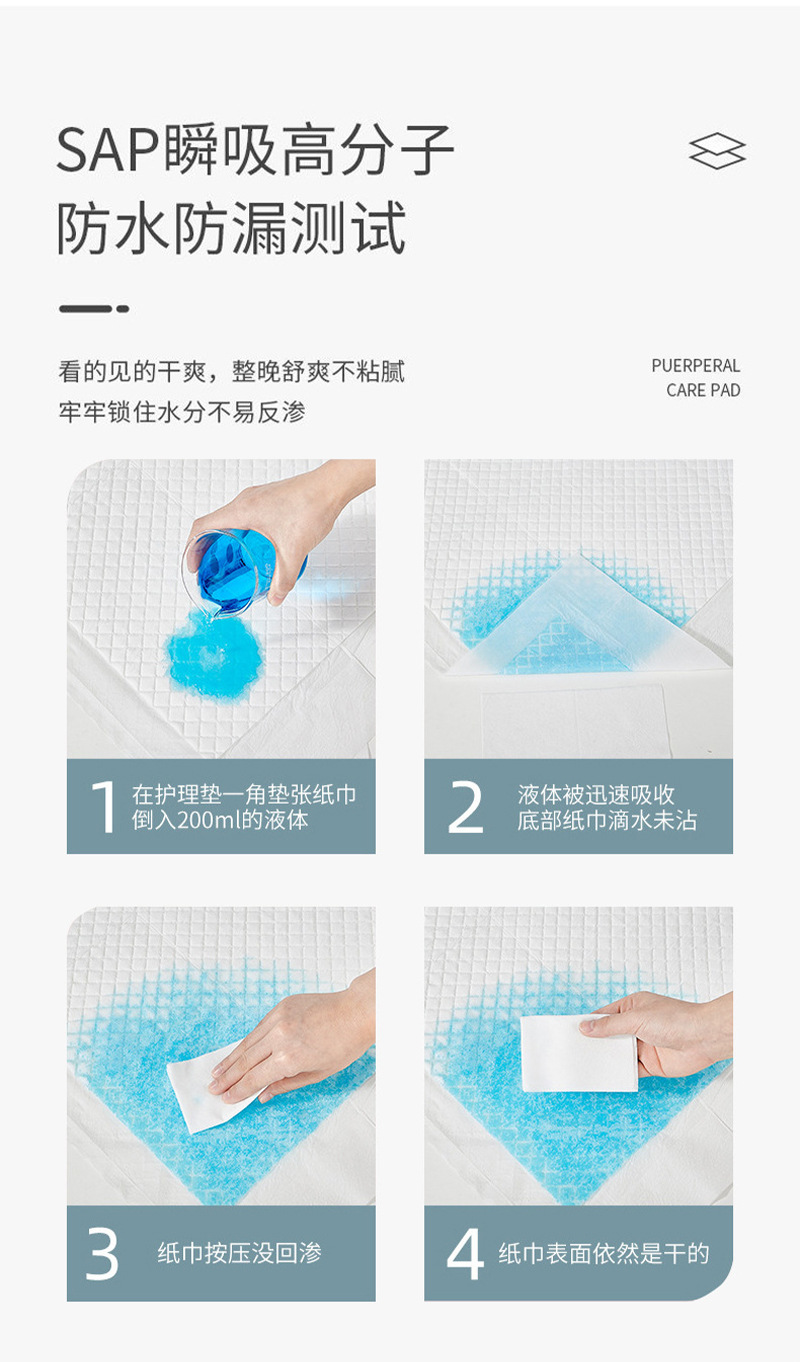 SAP瞬吸高分子
防水防漏测试

看的见的干爽，整晚舒爽不粘腻
牢牢锁住水分不易反渗

PUERPERAL
CARE PAD

1 在护理垫一角垫张纸巾
倒入200ml的液体

2 液体被迅速吸收
底部纸巾滴水未沾

3 纸巾按压没回渗

4 纸巾表面依然是干的