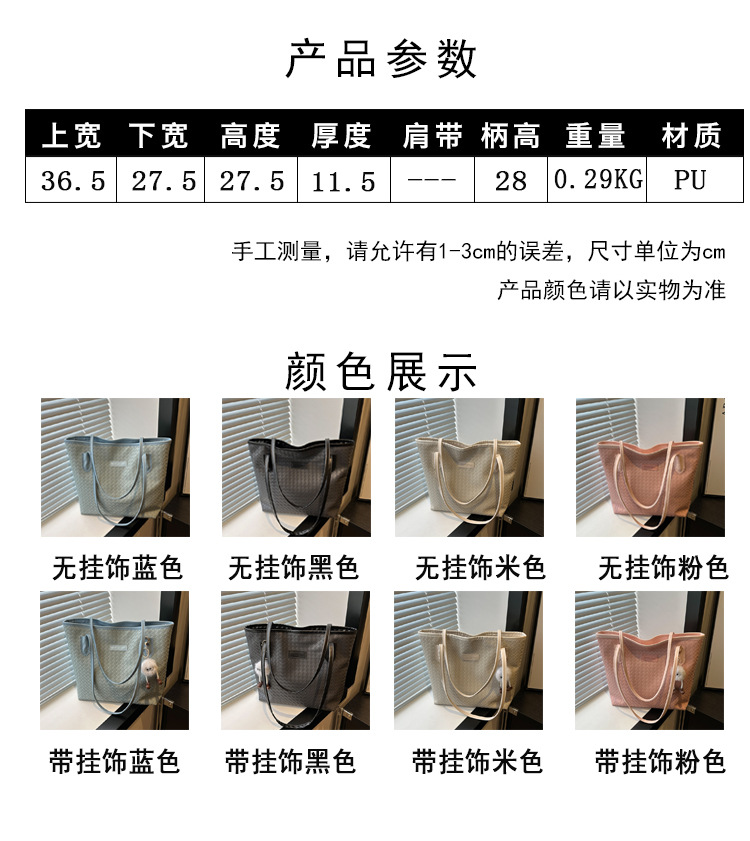 产品参数

| 上宽 | 下宽 | 高度 | 厚度 | 肩带 | 柄高 | 重量 | 材质 |
|---|---|---|---|---|---|---|---|
| 36.5 | 27.5 | 27.5 | 11.5 | --- | 28 | 0.29KG | PU |

手工测量，请允许有1-3cm的误差，尺寸单位为cm
产品颜色请以实物为准

颜色展示

无挂饰蓝色 无挂饰黑色 无挂饰米色 无挂饰粉色

带挂饰蓝色 带挂饰黑色 带挂饰米色 带挂饰粉色