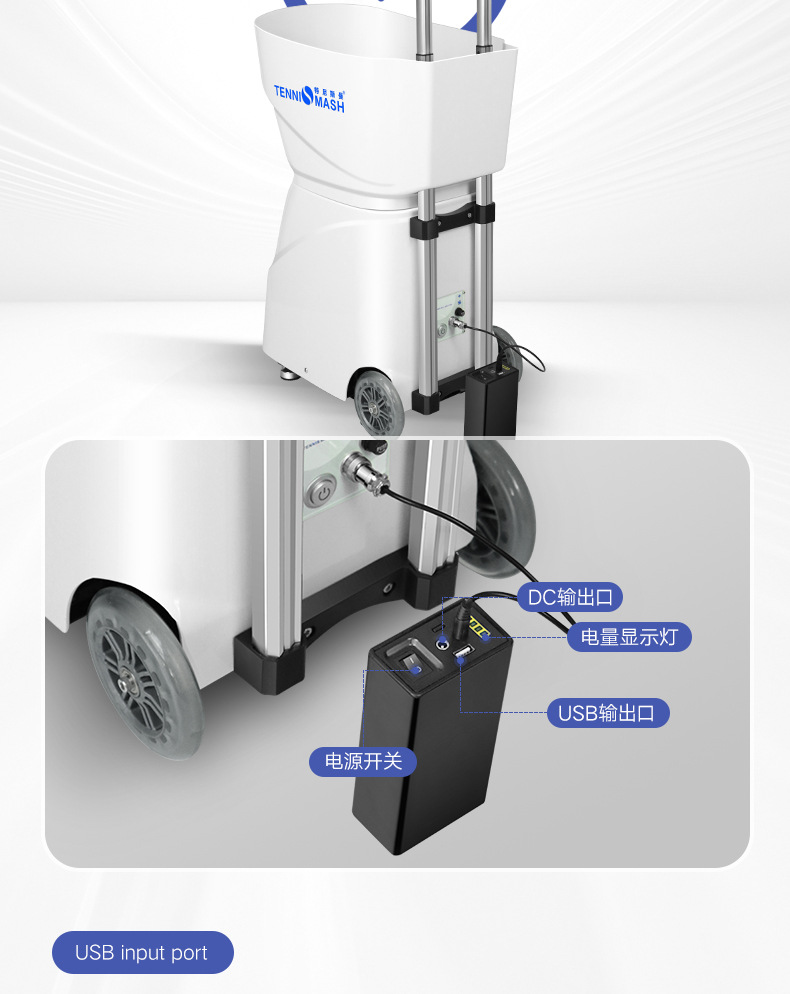 TENNISMASH

DC输出口

电量显示灯

USB输出口

电源开关

USB input port