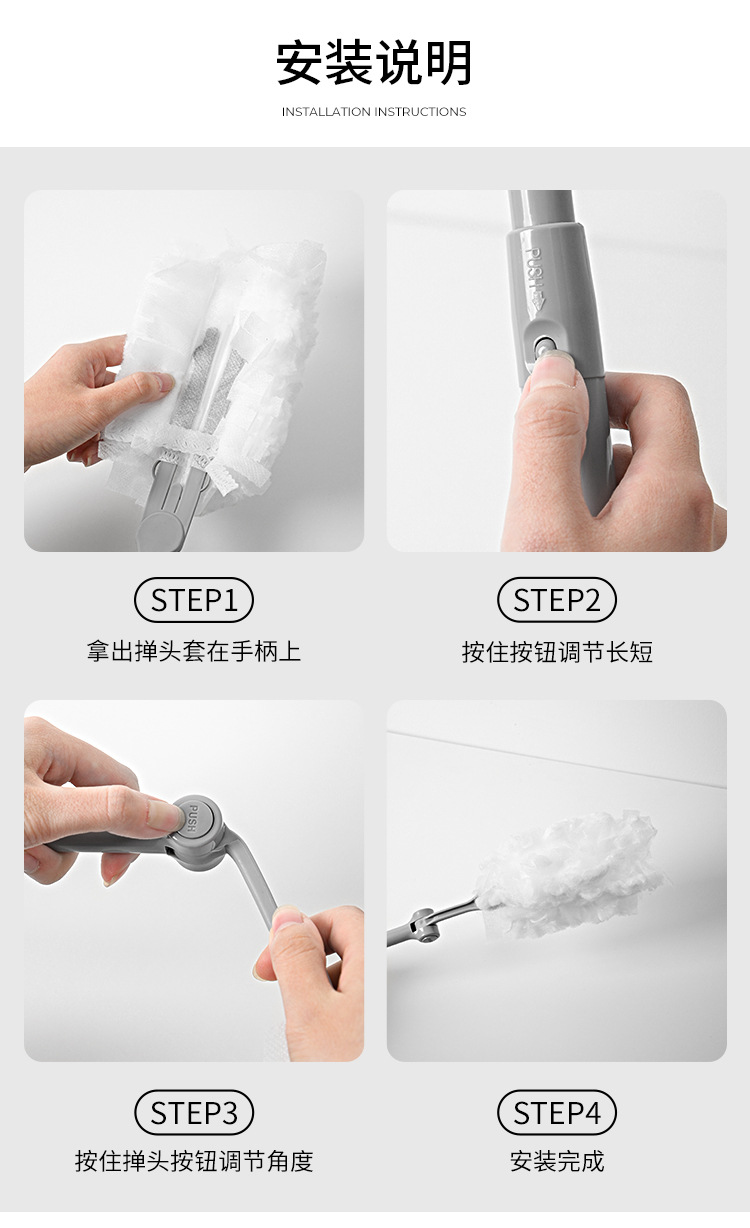 安装说明

INSTALLATION INSTRUCTIONS

PUSH

STEP1

拿出掸头套在手柄上

STEP2

按住按钮调节长短

PUSH

STEP3

按住掸头按钮调节角度

STEP4

安装完成