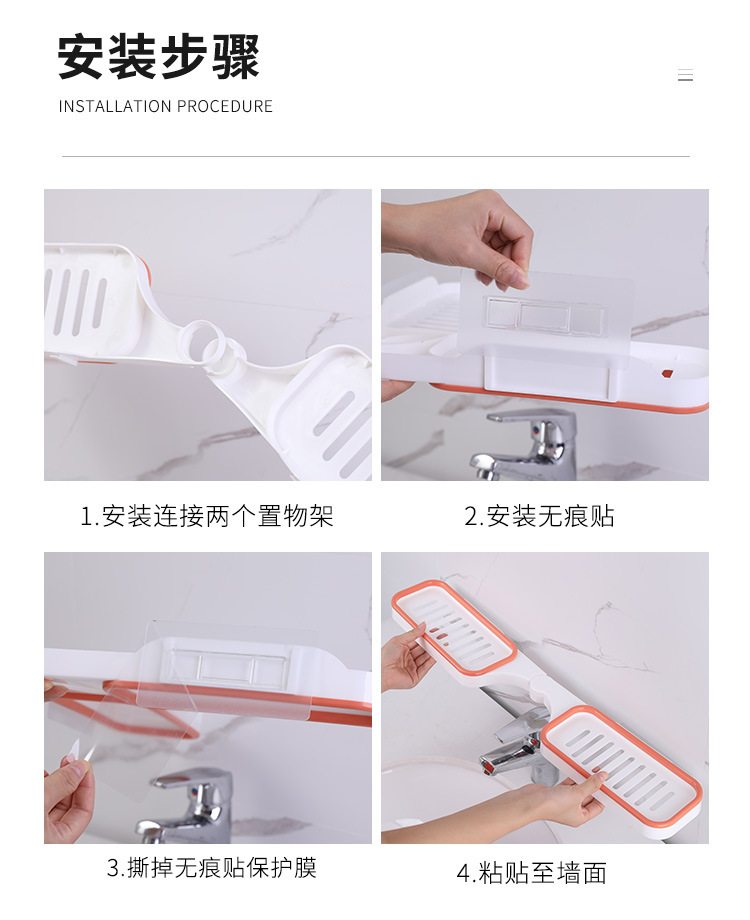 安装步骤
INSTALLATION PROCEDURE

1.安装连接两个置物架

2.安装无痕贴

3.撕掉无痕贴保护膜

4.粘贴至墙面