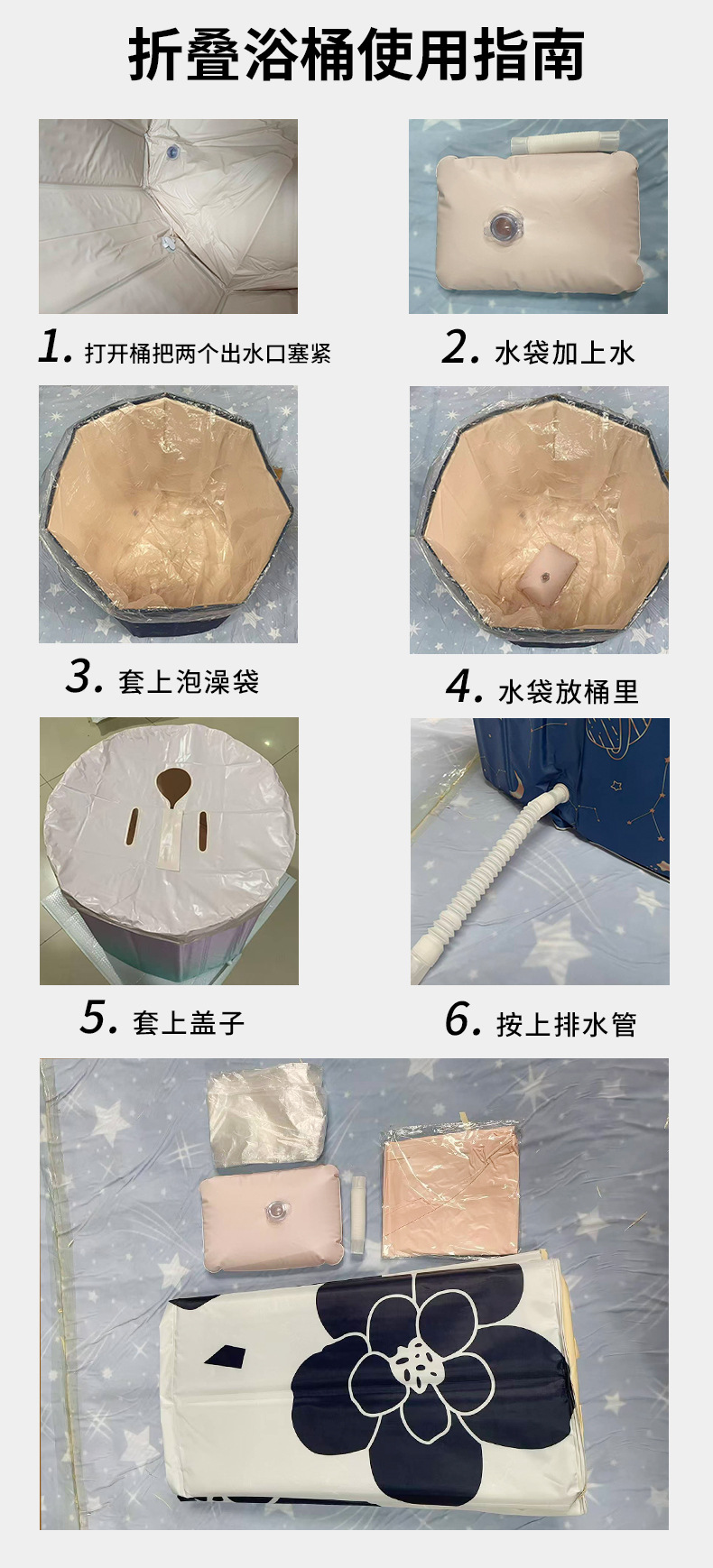 折叠浴桶使用指南

1. 打开桶把两个出水口塞紧

2. 水袋加上水

3. 套上泡澡袋

4. 水袋放桶里

5. 套上盖子

6. 按上排水管