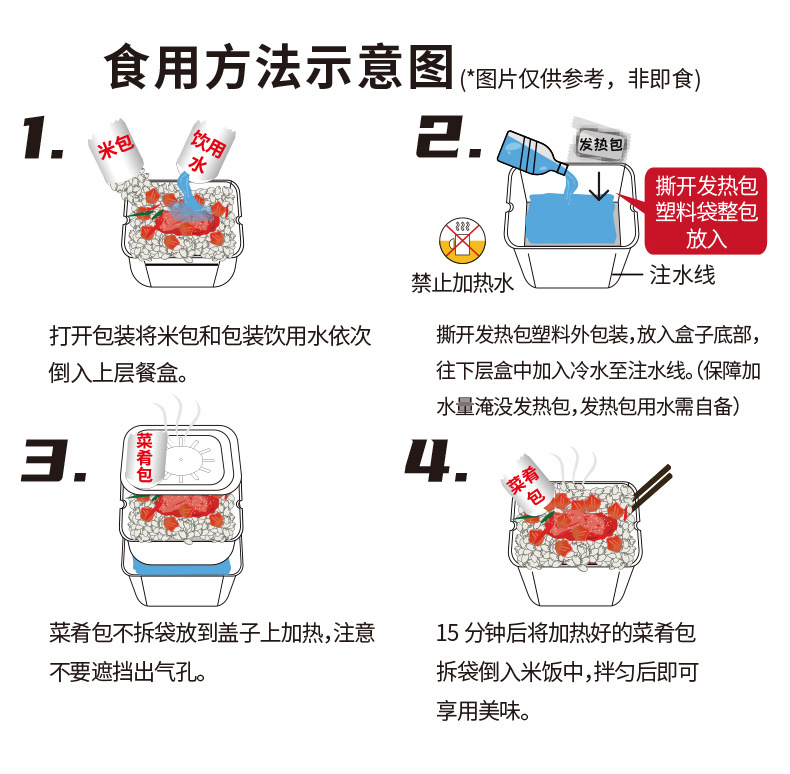 食用方法示意图 (*图片仅供参考，非即食)

1.

米包

饮用水

打开包装将米包和包装饮用水依次倒入上层餐盒。

2.

发热包

撕开发热包塑料袋整包放入

禁止加热水

注水线

撕开发热包塑料外包装,放入盒子底部,往下层盒中加入冷水至注水线。(保障加水量淹没发热包,发热包用水需自备)

3.

菜肴包

菜肴包不拆袋放到盖子上加热,注意不要遮挡出气孔。

4.

菜肴包

15 分钟后将加热好的菜肴包拆袋倒入米饭中,拌匀后即可享用美味。