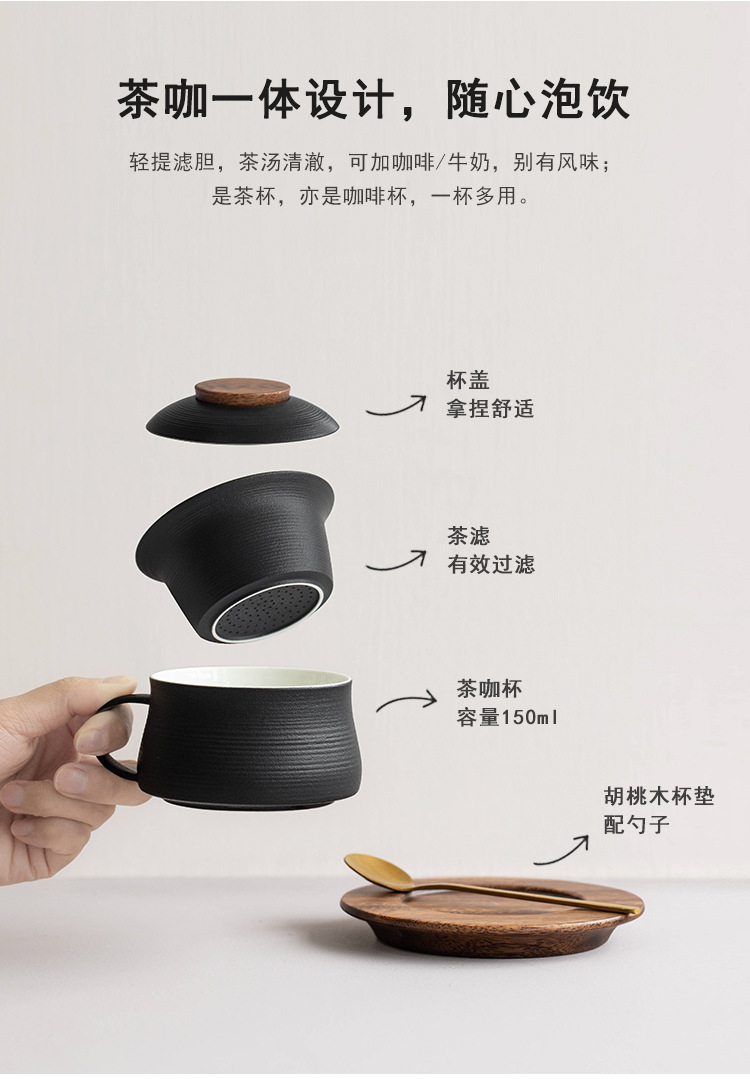 茶咖一体设计，随心泡饮

轻提滤胆，茶汤清澈，可加咖啡/牛奶，别有风味；
是茶杯，亦是咖啡杯，一杯多用。

杯盖
拿捏舒适

茶滤
有效过滤

茶咖杯
容量150ml

胡桃木杯垫
配勺子