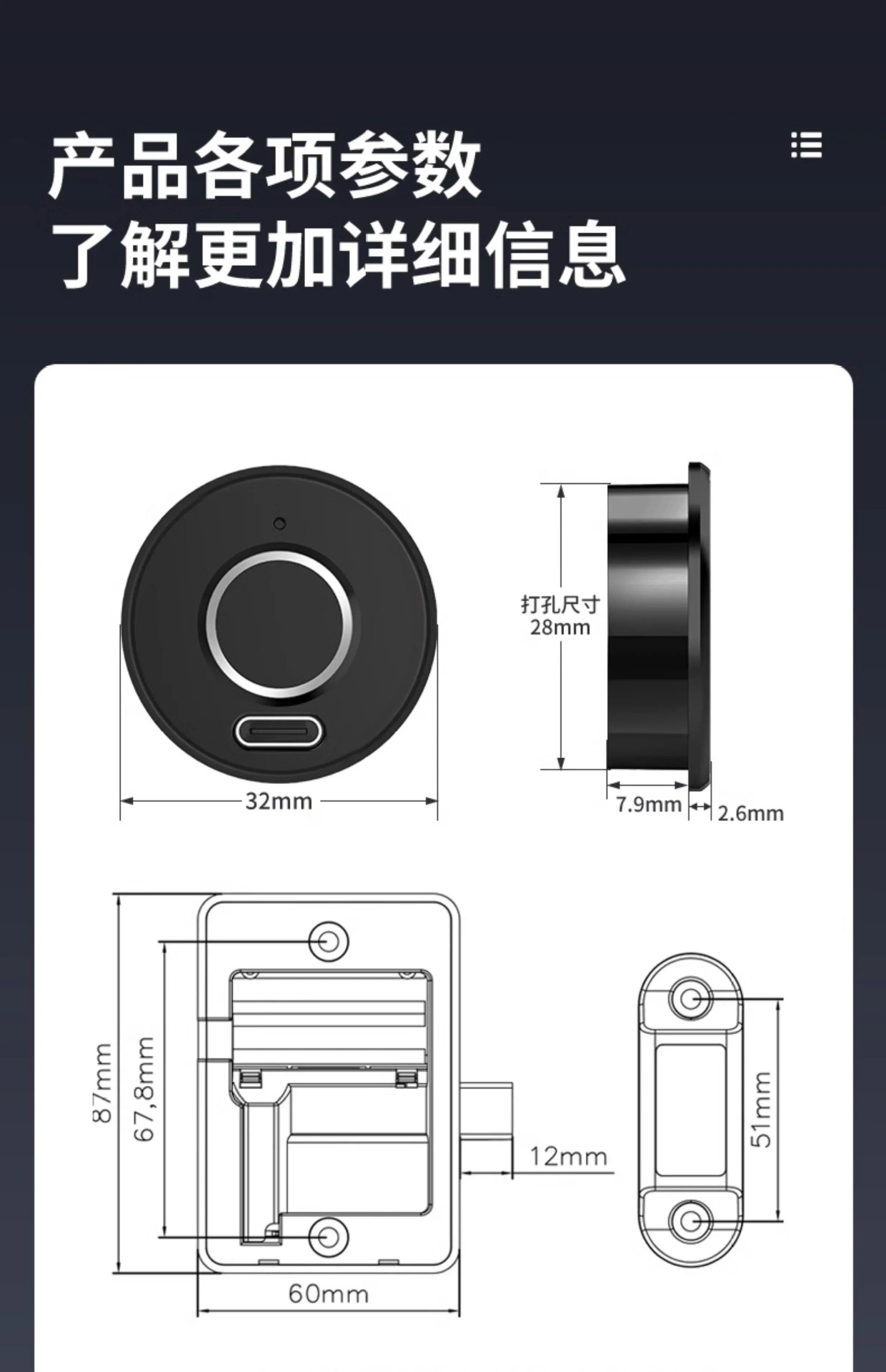 产品各项参数
了解更加详细信息

打孔尺寸
28mm

32mm

7.9mm

2.6mm

87mm

67,8mm

12mm

51mm

60mm