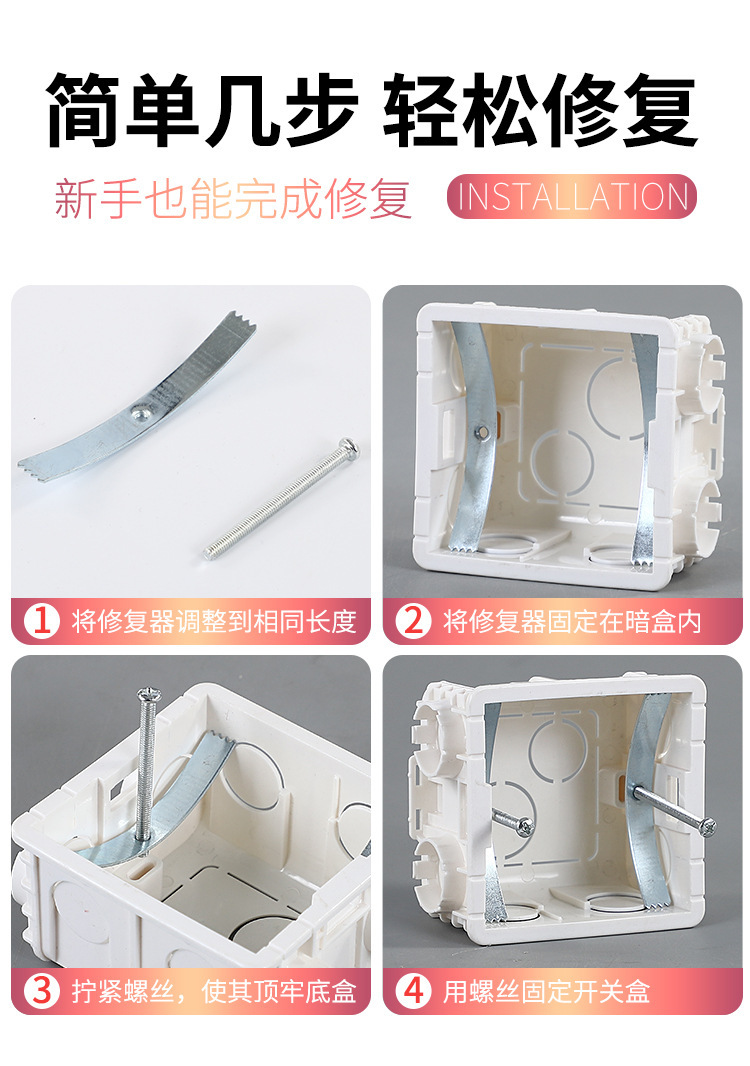 简单几步 轻松修复

新手也能完成修复 INSTALLATION

1 将修复器调整到相同长度

2 将修复器固定在暗盒内

3 拧紧螺丝，使其顶牢底盒

4 用螺丝固定开关盒