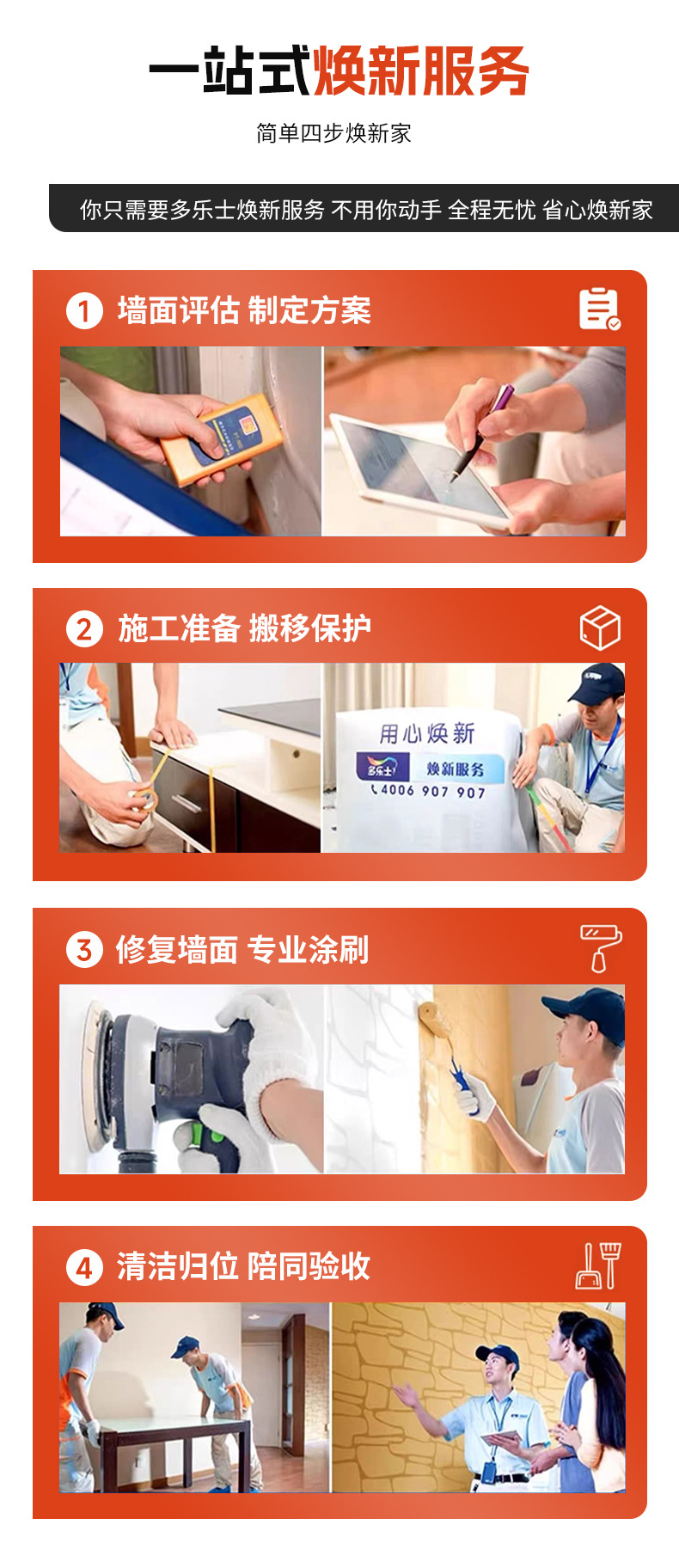 一站式焕新服务

简单四步焕新家

你只需要多乐士焕新服务 不用你动手 全程无忧 省心焕新家

1 墙面评估 制定方案

2 施工准备 搬移保护

用心焕新
多乐士 焕新服务
4006 907 907

3 修复墙面 专业涂刷

4 清洁归位 陪同验收