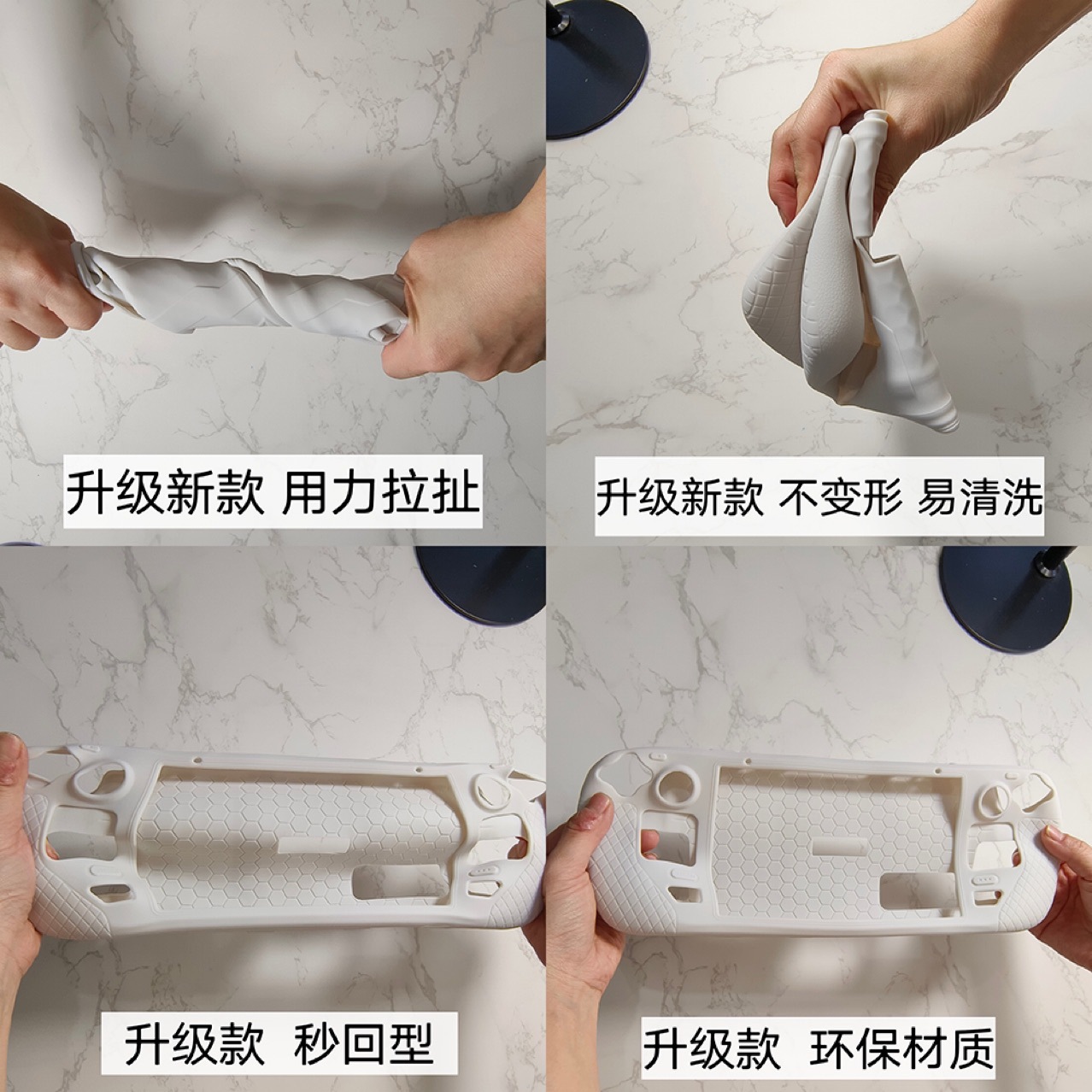 升级新款 用力拉扯

升级新款 不变形 易清洗

升级款 秒回型

升级款 环保材质