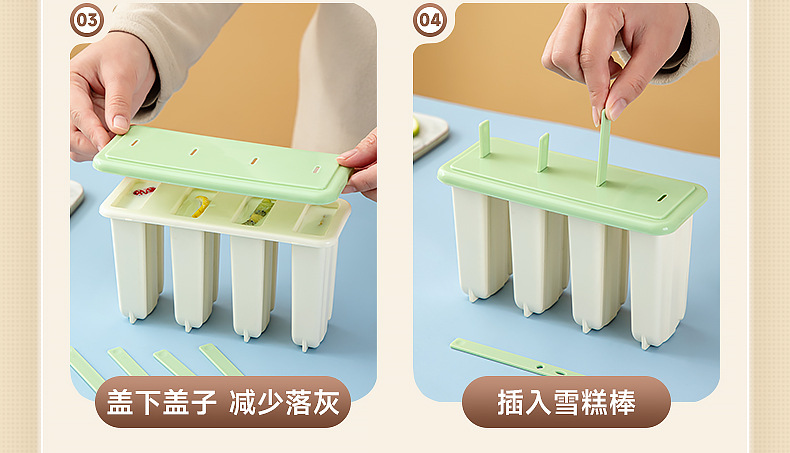 03

盖下盖子 减少落灰

04

插入雪糕棒