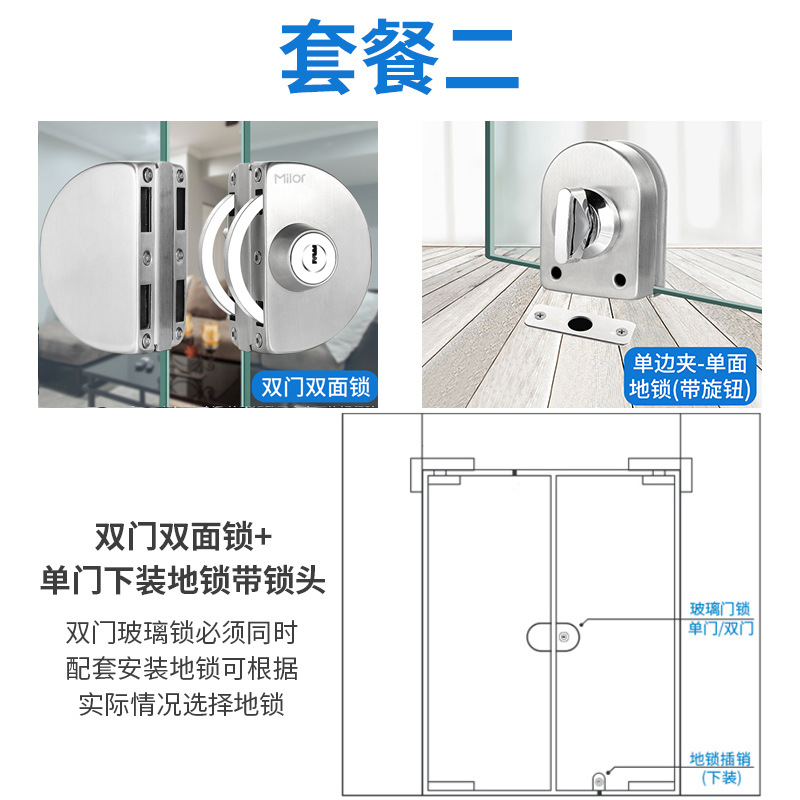 套餐二

Milor

双门双面锁

单边夹-单面地锁(带旋钮)

双门双面锁+
单门下装地锁带锁头

双门玻璃锁必须同时配套安装地锁可根据实际情况选择地锁

玻璃门锁
单门/双门

地锁插销
(下装)