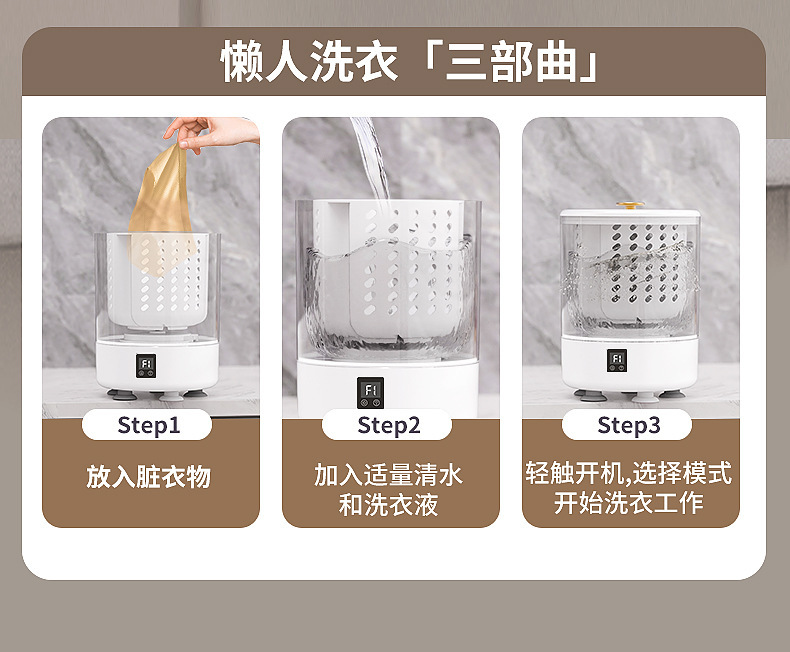 懒人洗衣「三部曲」

F1

Step1

放入脏衣物

F1

Step2

加入适量清水和洗衣液

F1

Step3

轻触开机,选择模式开始洗衣工作