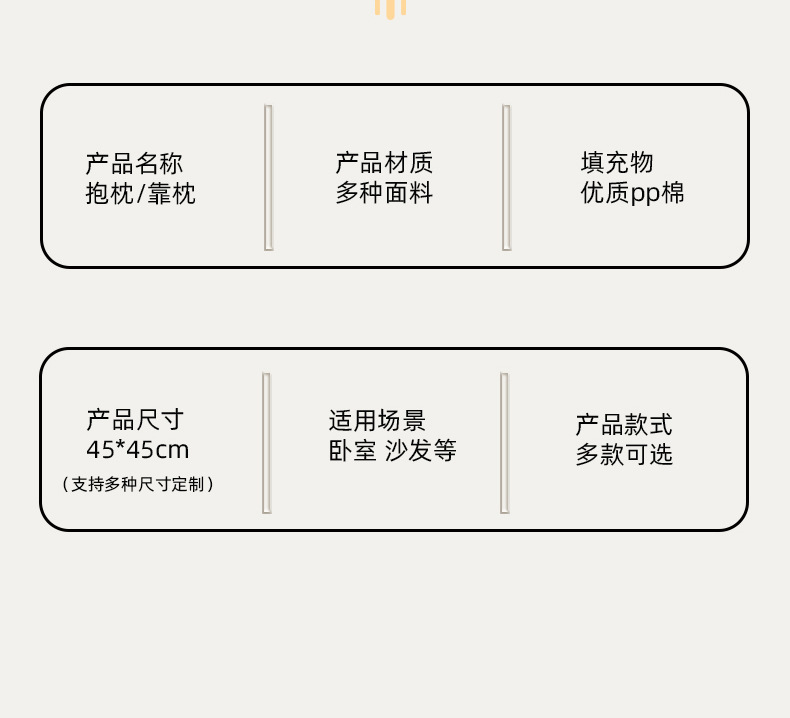 产品名称
抱枕/靠枕

产品材质
多种面料

填充物
优质pp棉

产品尺寸
45*45cm
(支持多种尺寸定制)

适用场景
卧室 沙发等

产品款式
多款可选