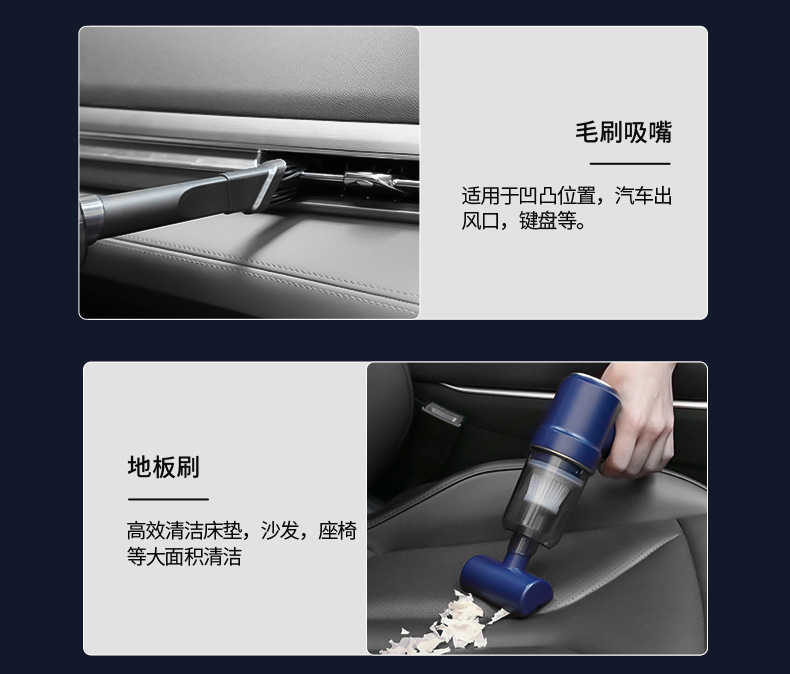 毛刷吸嘴

适用于凹凸位置，汽车出风口，键盘等。

地板刷

高效清洁床垫，沙发，座椅等大面积清洁