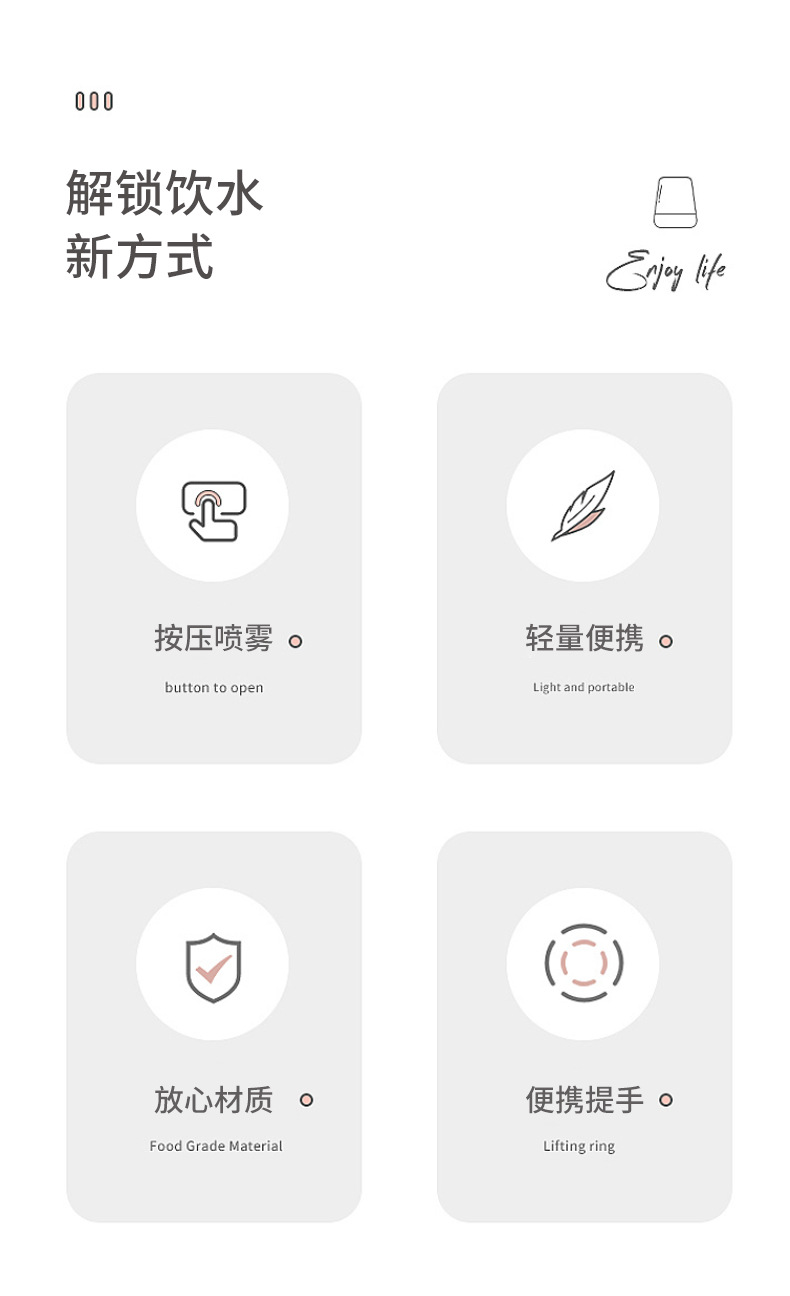 解锁饮水
新方式

Enjoy life

按压喷雾

button to open

轻量便携

Light and portable

放心材质

Food Grade Material

便携提手

Lifting ring