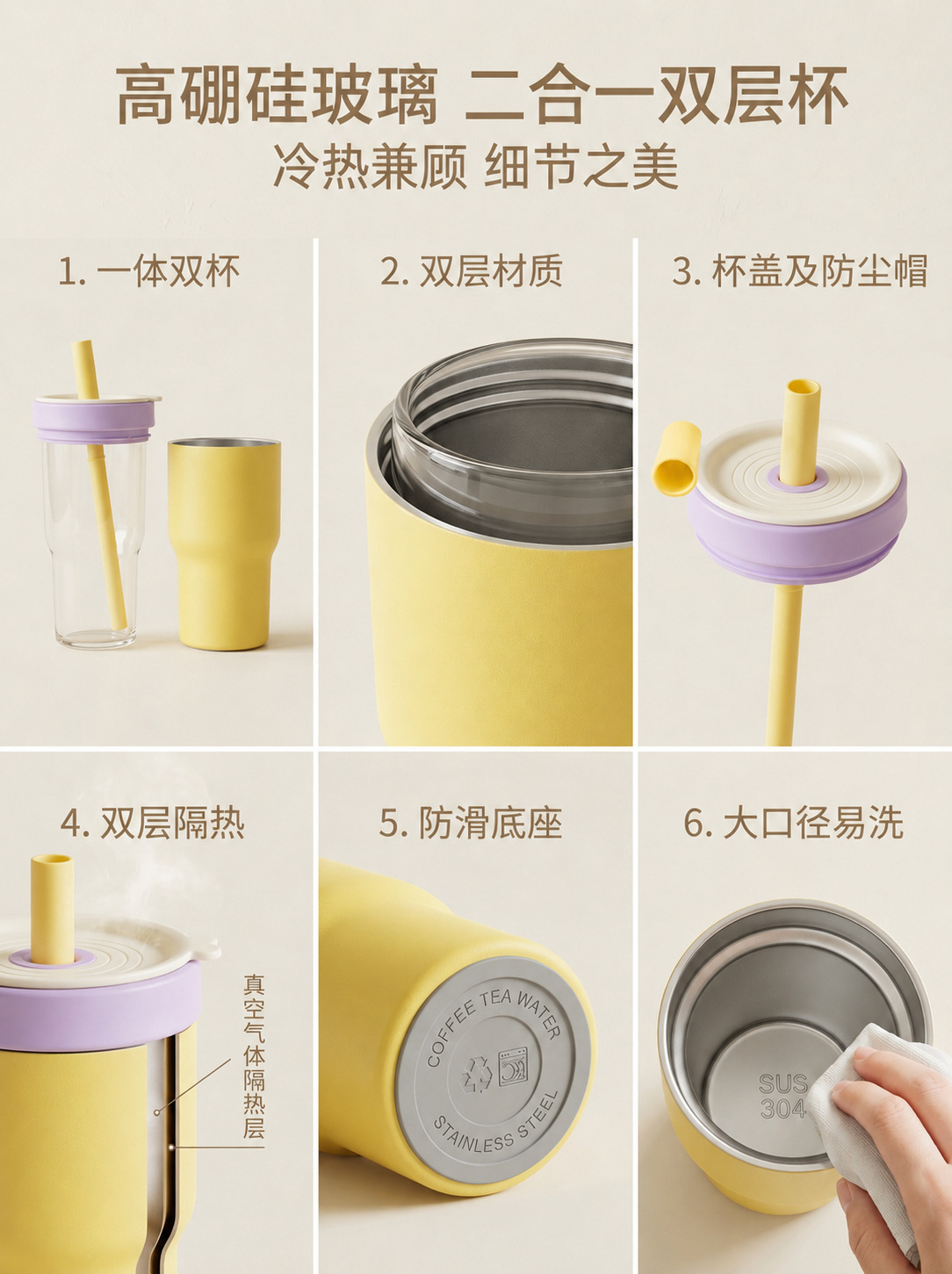 高硼硅玻璃 二合一双层杯
冷热兼顾 细节之美

1. 一体双杯

2. 双层材质

3. 杯盖及防尘帽

4. 双层隔热

真空气体隔热层

5. 防滑底座

COFFEE TEA WATER
STAINLESS STEEL

6. 大口径易洗

SUS 304