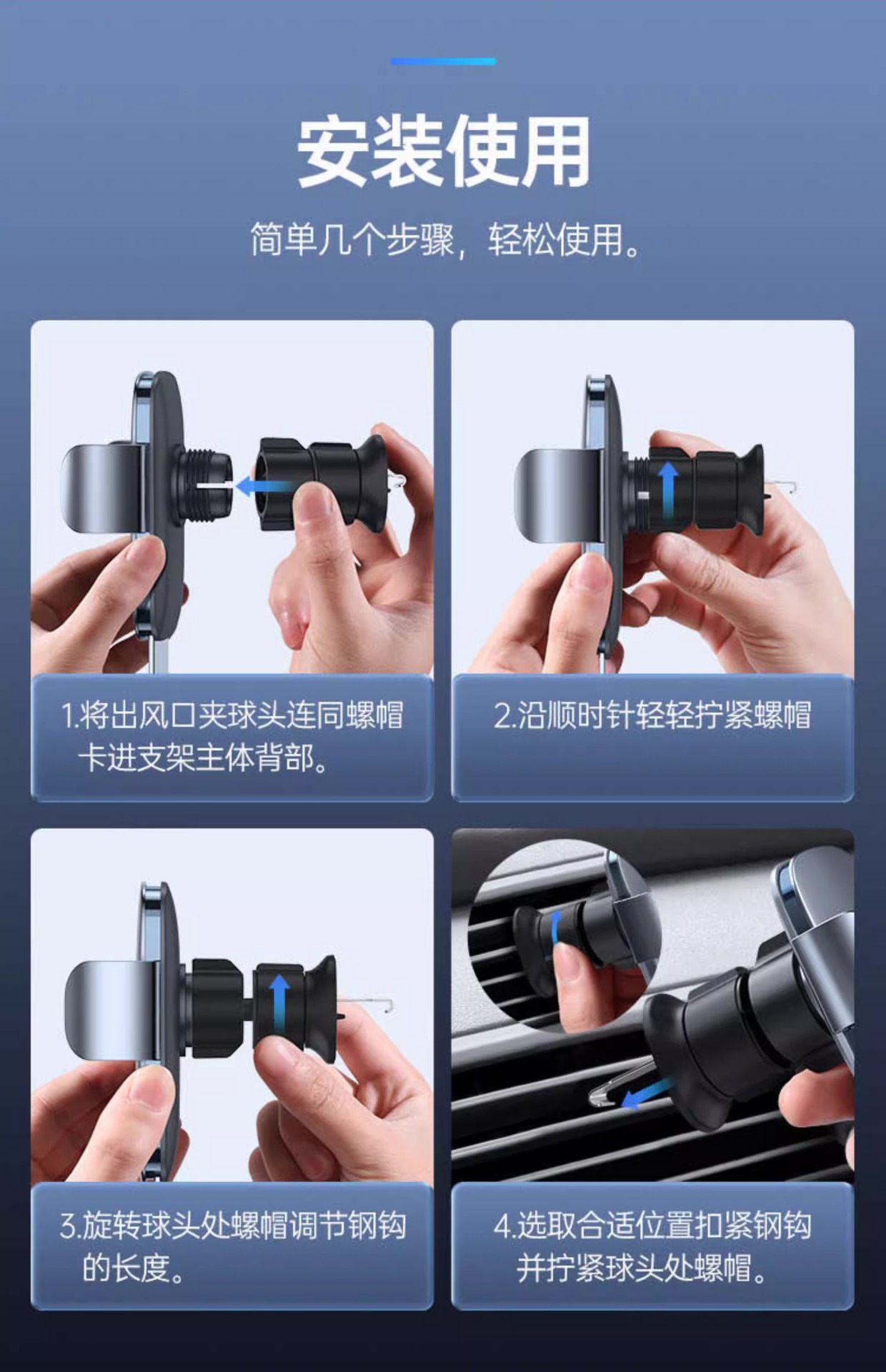 安装使用

简单几个步骤，轻松使用。

1.将出风口夹球头连同螺帽卡进支架主体背部。

2.沿顺时针轻轻拧紧螺帽

3.旋转球头处螺帽调节钢钩的长度。

4.选取合适位置扣紧钢钩并拧紧球头处螺帽。