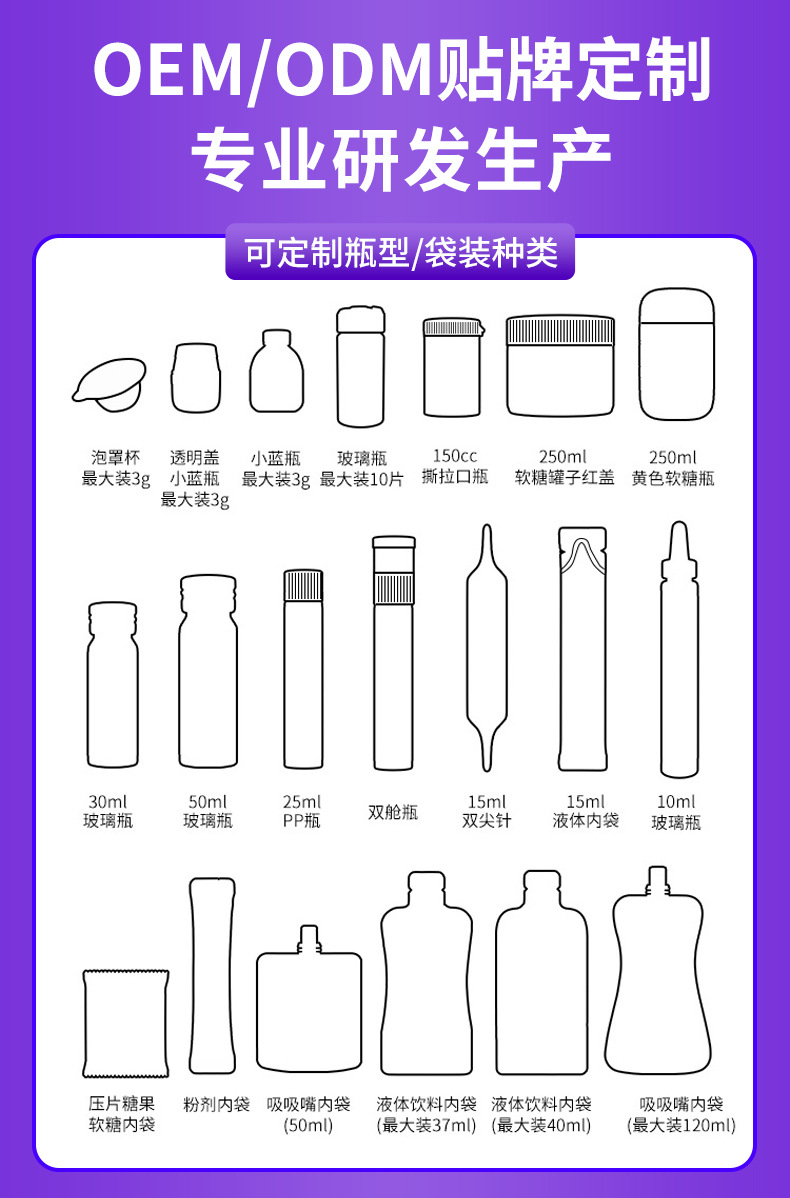 OEM/ODM贴牌定制
专业研发生产

可定制瓶型/袋装种类

泡罩杯
最大装3g

透明盖
小蓝瓶
最大装3g

小蓝瓶
最大装3g

玻璃瓶
最大装10片

150cc
撕拉口瓶

250ml
软糖罐子红盖

250ml
黄色软糖瓶

30ml
玻璃瓶

50ml
玻璃瓶

25ml
PP瓶

双舱瓶

15ml
双尖针

15ml
液体内袋

10ml
玻璃瓶

压片糖果
软糖内袋

粉剂内袋

吸吸嘴内袋
(50ml)

液体饮料内袋
(最大装37ml)

液体饮料内袋
(最大装40ml)

吸吸嘴内袋
(最大装120ml)