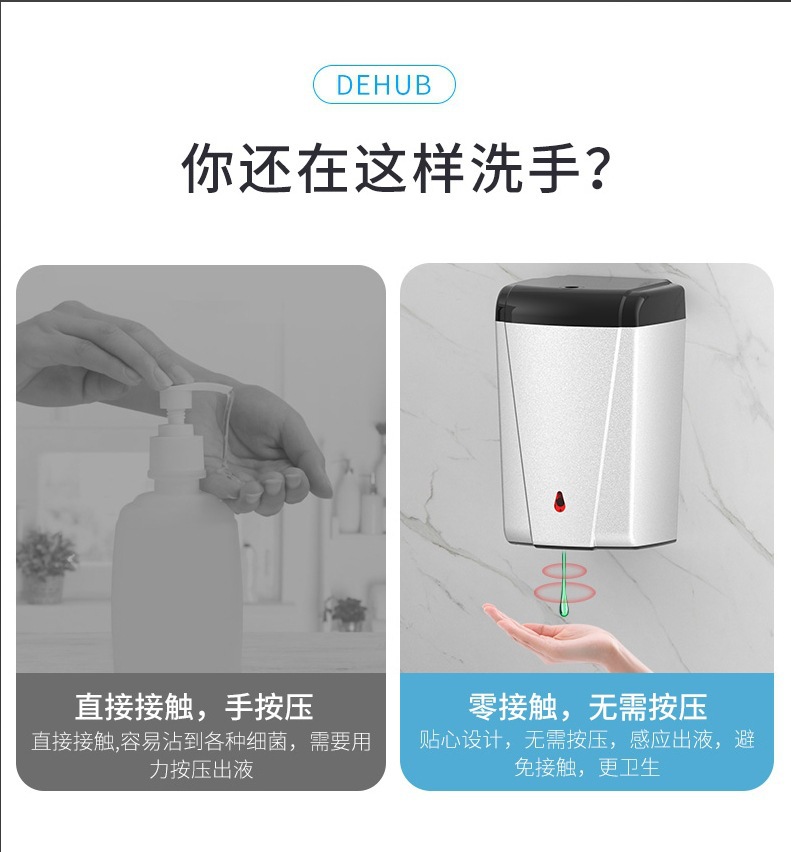 DEHUB

你还在这样洗手?

直接接触，手按压

直接接触,容易沾到各种细菌，需要用力按压出液

零接触，无需按压

贴心设计，无需按压，感应出液，避免接触，更卫生