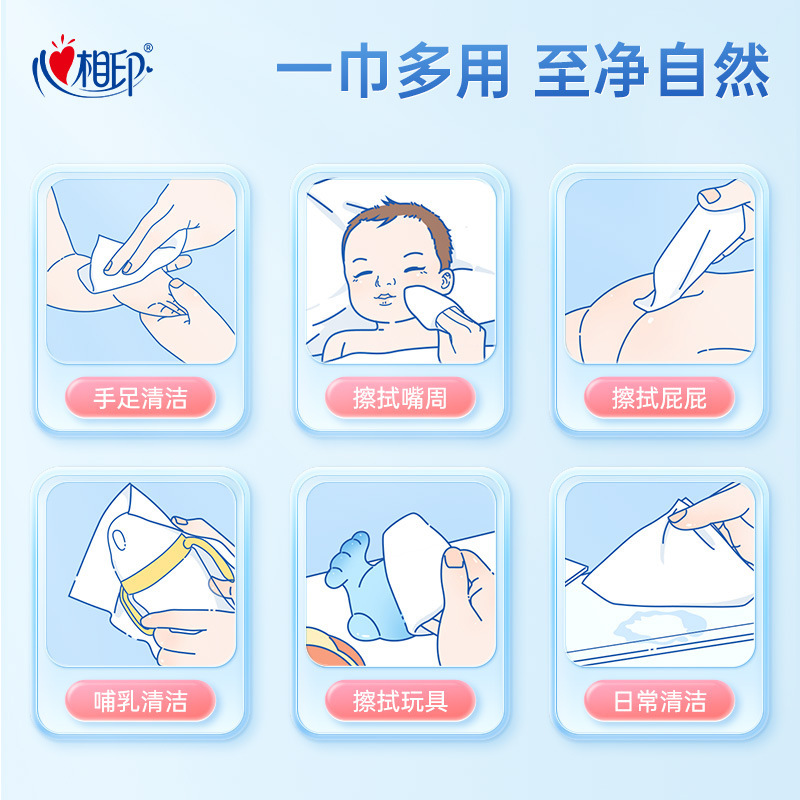 心相印®

一巾多用 至净自然

手足清洁

擦拭嘴周

擦拭屁屁

哺乳清洁

擦拭玩具

日常清洁