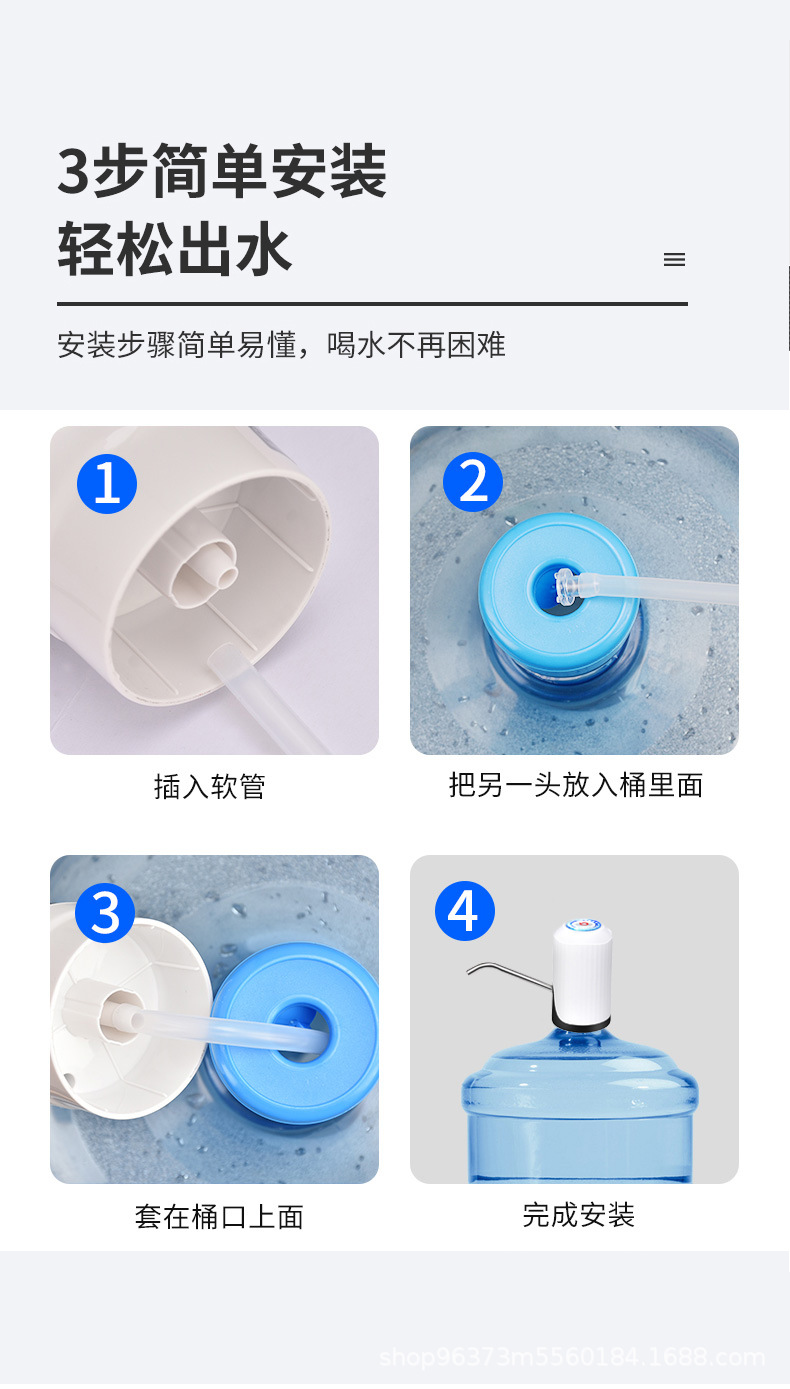 3步简单安装
轻松出水

安装步骤简单易懂，喝水不再困难

1
插入软管

2
把另一头放入桶里面

3
套在桶口上面

4
完成安装

shop96373m5560184.1688.com