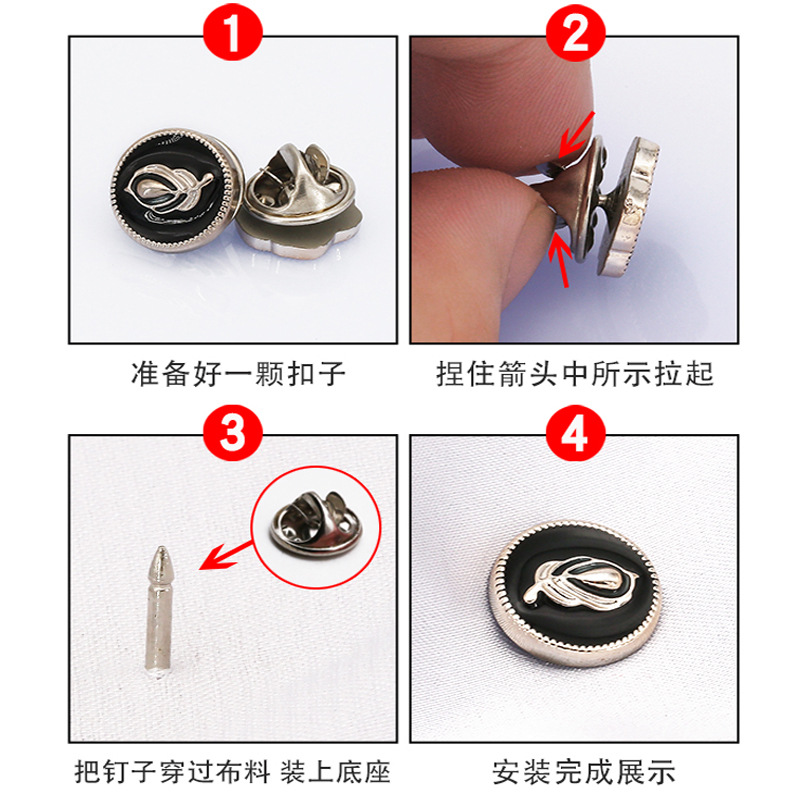 1

准备好一颗扣子

2

捏住箭头中所示拉起

3

把钉子穿过布料 装上底座

4

安装完成展示