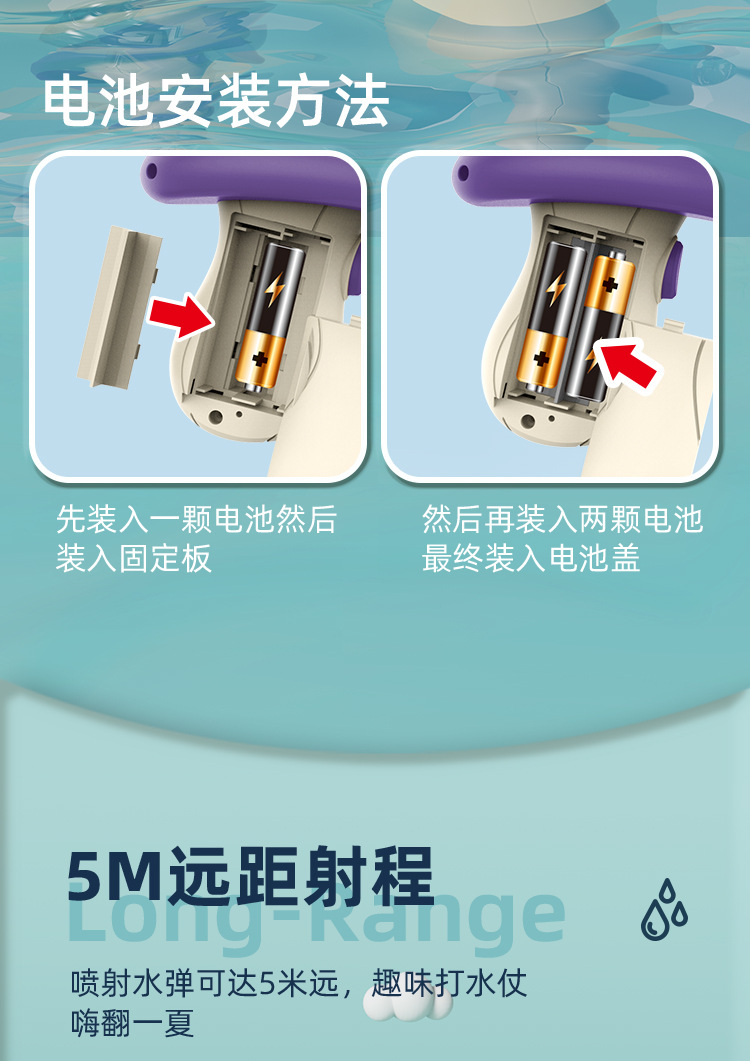 电池安装方法

先装入一颗电池然后装入固定板

然后再装入两颗电池最终装入电池盖

5M远距射程

Long-Range

喷射水弹可达5米远，趣味打水仗嗨翻一夏